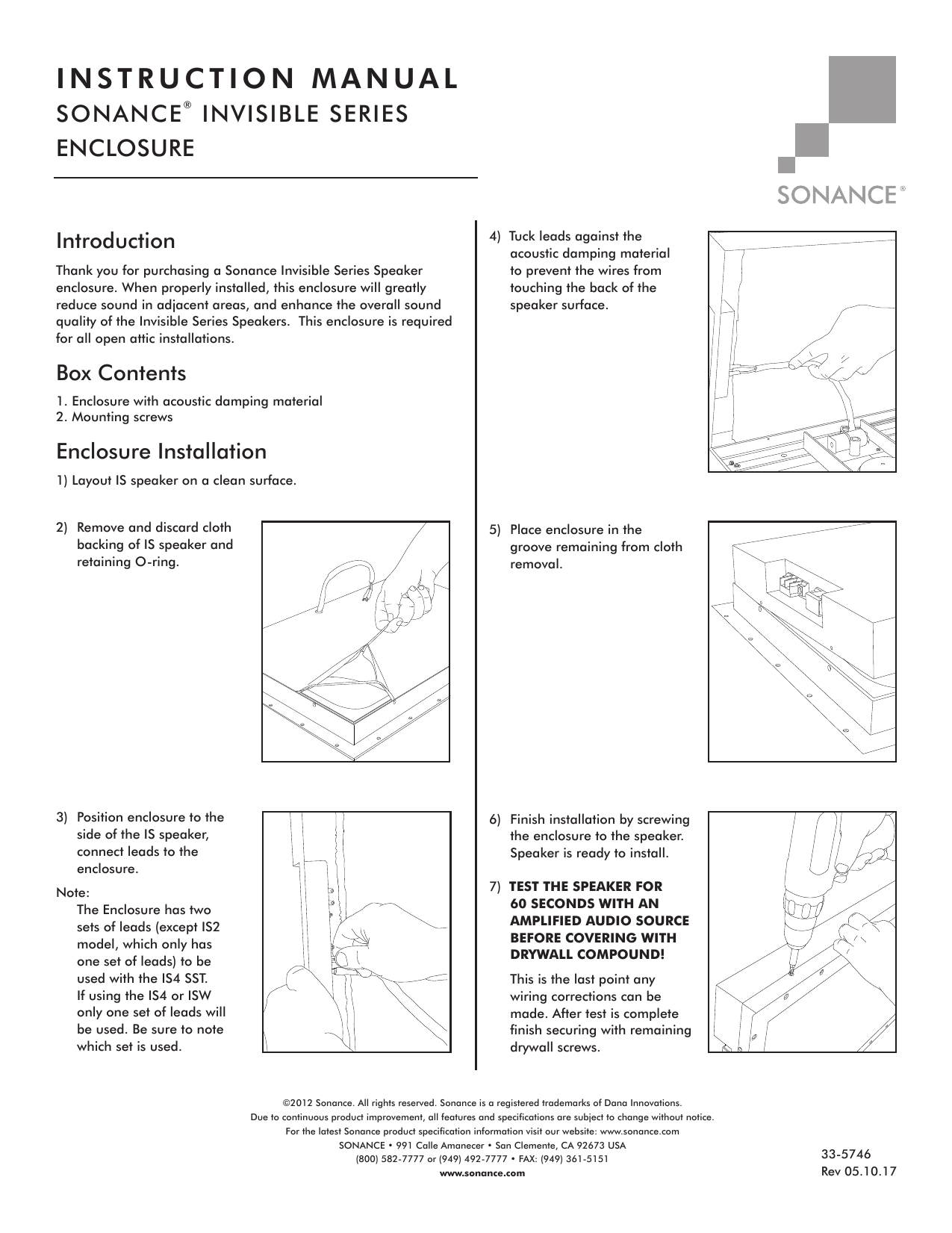 INSTRUCTION MANUAL
SONANCE® INVISIBLE SERIES ENCLOSURE

SONANCE®

Introduction

Thank you for purchasing a Sonance Invisible Series Speaker enclosure. When properly installed, this enclosure will greatly reduce sound in adjacent areas, and enhance the overall sound quality of the Invisible Series Speakers. This enclosure is required for all open attic installations.

Box Contents

1. Enclosure with acoustic damping material
2. Mounting screws

Enclosure Installation

1) Layout IS speaker on a clean surface.

2) Remove and discard cloth backing of IS speaker and retaining O-ring.

3) Position enclosure to the side of the IS speaker, connect leads to the enclosure.

Note:
The Enclosure has two sets of leads (except IS2 model, which only has one set of leads) to be used with the IS4 SST. If using the IS4 or ISW only one set of leads will be used. Be sure to note which set is used.

4) Tuck leads against the acoustic damping material to prevent the wires from touching the back of the speaker surface.

5) Place enclosure in the groove remaining from cloth removal.

6) Finish installation by screwing the enclosure to the speaker. Speaker is ready to install.

7) TEST THE SPEAKER FOR 60 SECONDS WITH AN AMPLIFIED AUDIO SOURCE BEFORE COVERING WITH DRYWALL COMPOUND!

This is the last point any wiring corrections can be made. After test is complete finish securing with remaining drywall screws.

©2012 Sonance. All rights reserved. Sonance is a registered trademarks of Dana Innovations.
Due to continuous product improvement, all features and specifications are subject to change without notice.
For the latest Sonance product specification information visit our website: www.sonance.com
SONANCE • 991 Calle Amanecer • San Clemente, CA 92673 USA
(800) 582-7777 or (949) 492-7777 • FAX: (949) 361-5151
www.sonance.com

33-5746
Rev 05.10.17