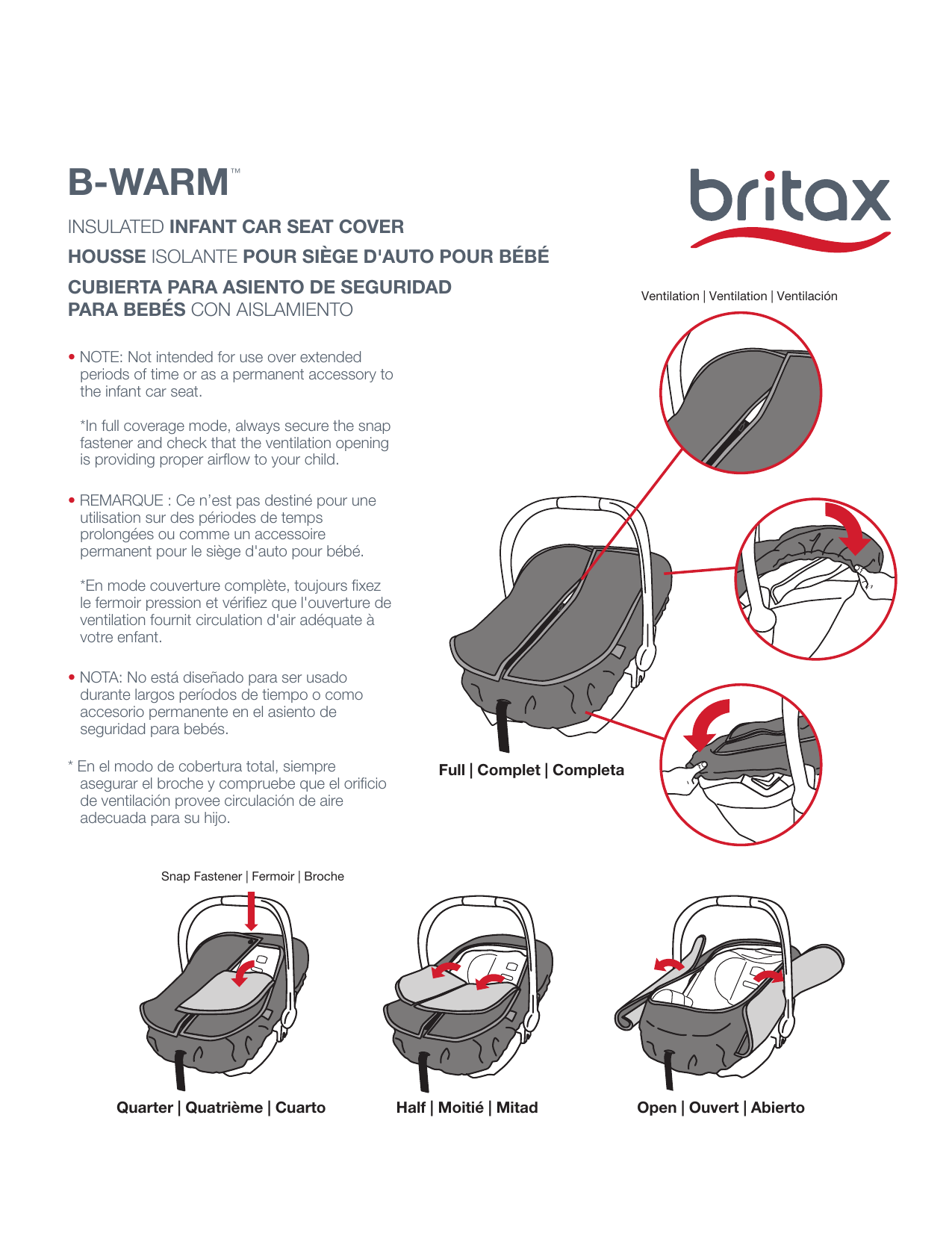 B-WARM™

INSULATED INFANT CAR SEAT COVER
HOUSSE ISOLANTE POUR SIÈGE D'AUTO POUR BÉBÉ
CUBIERTA PARA ASIENTO DE SEGURIDAD PARA BEBÉS CON AISLAMIENTO

britax

• NOTE: Not intended for use over extended periods of time or as a permanent accessory to the infant car seat.

*In full coverage mode, always secure the snap fastener and check that the ventilation opening is providing proper airflow to your child.

• REMARQUE : Ce n'est pas destiné pour une utilisation sur des périodes de temps prolongées ou comme un accessoire permanent pour le siège d'auto pour bébé.

*En mode couverture complète, toujours fixez le fermoir pression et vérifiez que l'ouverture de ventilation fournit circulation d'air adéquate à votre enfant.

• NOTA: No está diseñado para ser usado durante largos períodos de tiempo o como accesorio permanente en el asiento de seguridad para bebés.

* En el modo de cobertura total, siempre asegurar el broche y compruebe que el orificio de ventilación provee circulación de aire adecuada para su hijo.

Ventilation | Ventilation | Ventilación

Full | Complet | Completa

Snap Fastener | Fermoir | Broche

Quarter | Quatrième | Cuarto

Half | Moitié | Mitad

Open | Ouvert | Abierto