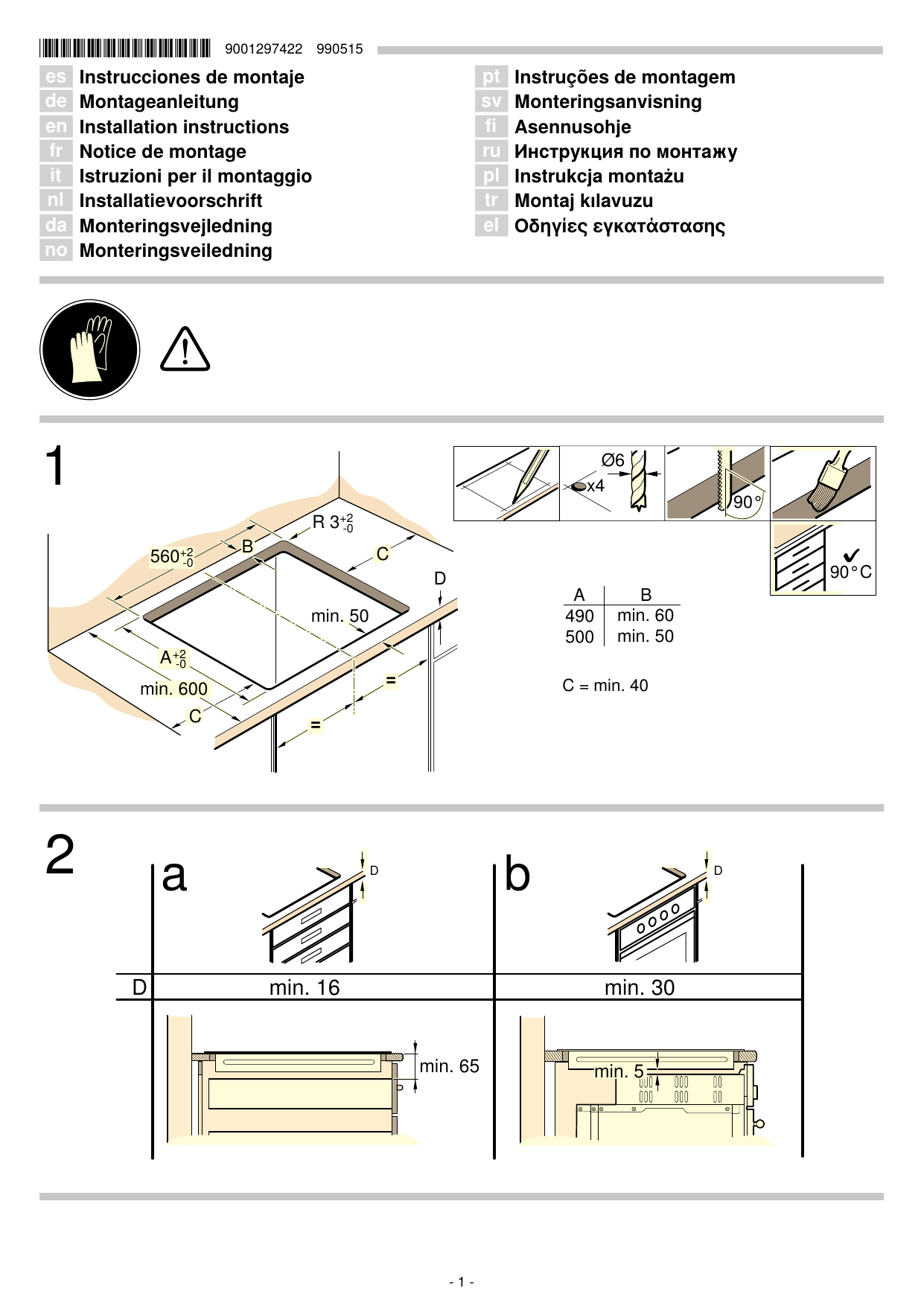 9001297422 990515

es Instrucciones de montaje
de Montageanleitung
en Installation instructions
fr Notice de montage
it Istruzioni per il montaggio
nl Installatievoorschrift
da Monteringsvejledning
no Monteringsveiledning

pt Instruções de montagem
sv Monteringsanvisning
fi Asennusohje
ru Инструкция по монтажу
pl Instrukcja montażu
tr Montaj kılavuzu
el Οδηγίες εγκατάστασης

1

R $3^{+2}_{-0}$
$560^{+2}_{-0}$
B
C
D
min. 50
$A^{+2}_{-0}$
min. 600
C
=
=

Ø6
x4
90°
90°C

| A | B |
|---|---|
| 490 | min. 60 |
| 500 | min. 50 |

C = min. 40

2

a
D
b
D

| D | min. 16 | min. 30 |
|---|---|---|

min. 65
min. 5

- 1 -