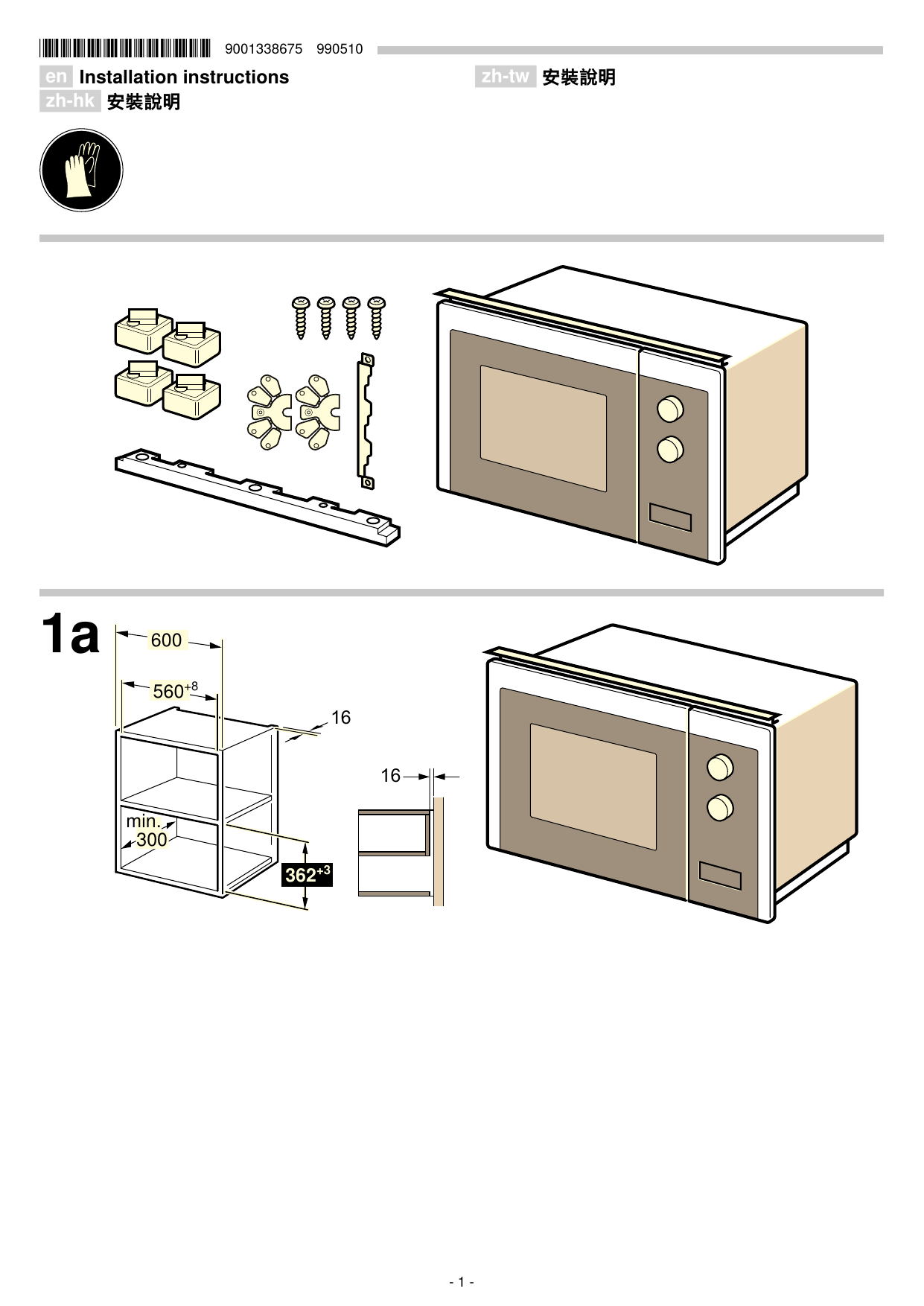 9001338675 990510

en Installation instructions
zh-hk 安裝說明

zh-tw 安裝說明

1a

600

$560^{+8}$

16

16

min. 300

$362^{+3}$

- 1 -