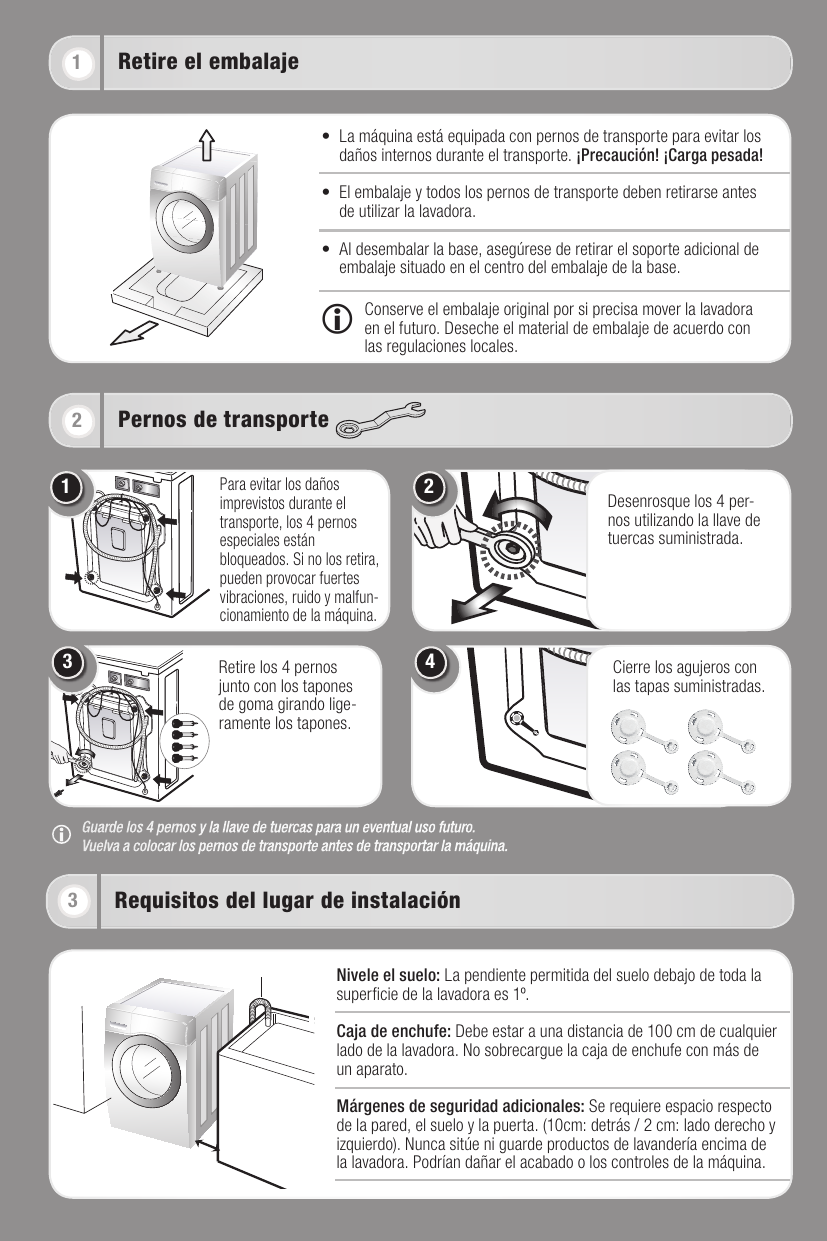 1 Retire el embalaje

• La máquina está equipada con pernos de transporte para evitar los daños internos durante el transporte. ¡Precaución! ¡Carga pesada!

• El embalaje y todos los pernos de transporte deben retirarse antes de utilizar la lavadora.

• Al desembalar la base, asegúrese de retirar el soporte adicional de embalaje situado en el centro del embalaje de la base.

Conserve el embalaje original por si precisa mover la lavadora en el futuro. Deseche el material de embalaje de acuerdo con las regulaciones locales.

2 Pernos de transporte

1 Para evitar los daños imprevistos durante el transporte, los 4 pernos especiales están bloqueados. Si no los retira, pueden provocar fuertes vibraciones, ruido y malfuncionamiento de la máquina.

2 Desenrosque los 4 pernos utilizando la llave de tuercas suministrada.

3 Retire los 4 pernos junto con los tapones de goma girando ligeramente los tapones.

4 Cierre los agujeros con las tapas suministradas.

Guarde los 4 pernos y la llave de tuercas para un eventual uso futuro.
Vuelva a colocar los pernos de transporte antes de transportar la máquina.

3 Requisitos del lugar de instalación

Nivele el suelo: La pendiente permitida del suelo debajo de toda la superficie de la lavadora es 1º.

Caja de enchufe: Debe estar a una distancia de 100 cm de cualquier lado de la lavadora. No sobrecargue la caja de enchufe con más de un aparato.

Márgenes de seguridad adicionales: Se requiere espacio respecto de la pared, el suelo y la puerta. (10cm: detrás / 2 cm: lado derecho y izquierdo). Nunca sitúe ni guarde productos de lavandería encima de la lavadora. Podrían dañar el acabado o los controles de la máquina.