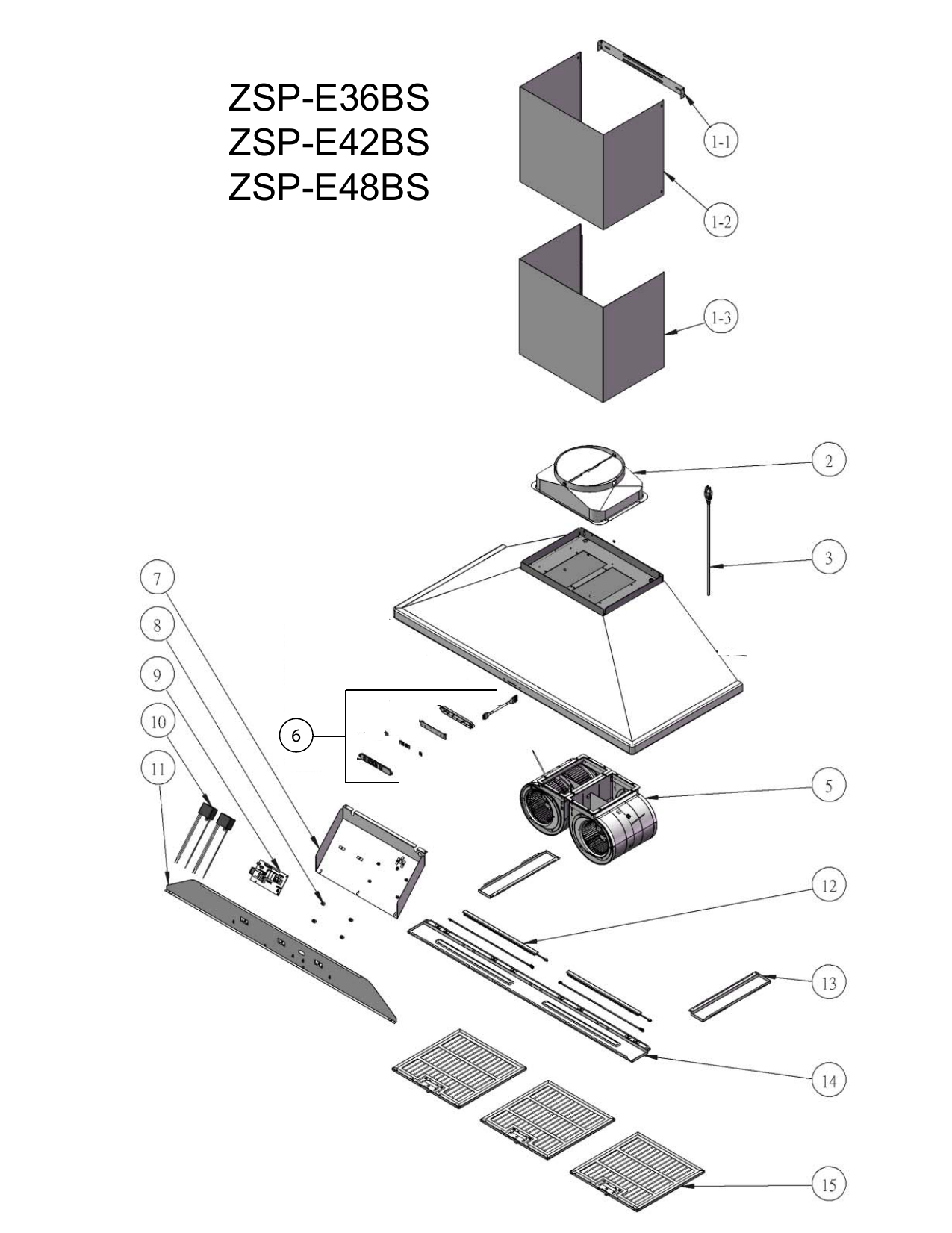 ZSP-E36BS
ZSP-E42BS
ZSP-E48BS

1-1
1-2
1-3
2
3
7
8
9
10
11
6
5
12
13
14
15