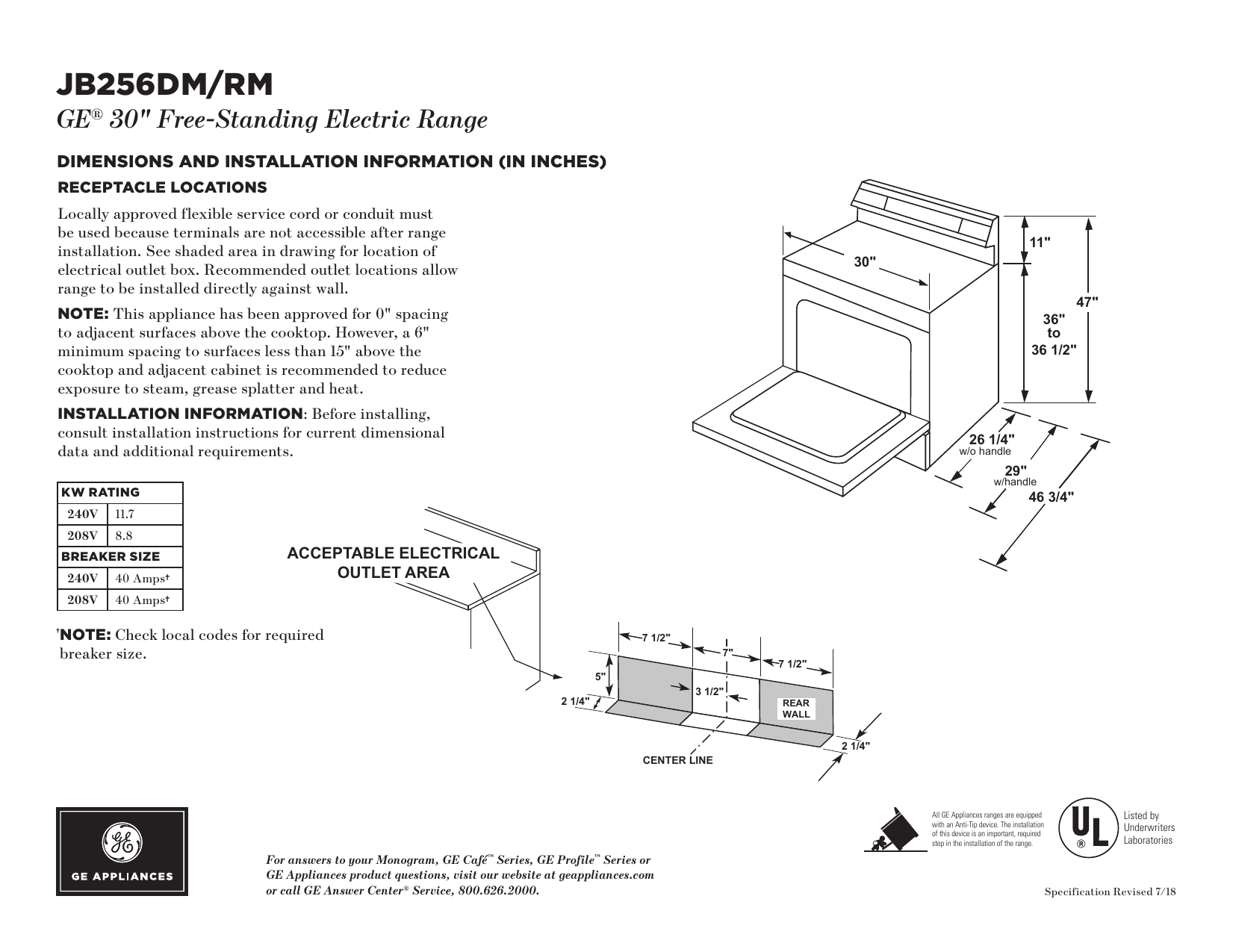 JB256DM/RM

GE® 30" Free-Standing Electric Range

DIMENSIONS AND INSTALLATION INFORMATION (IN INCHES)

RECEPTACLE LOCATIONS

Locally approved flexible service cord or conduit must be used because terminals are not accessible after range installation. See shaded area in drawing for location of electrical outlet box. Recommended outlet locations allow range to be installed directly against wall.

NOTE: This appliance has been approved for 0" spacing to adjacent surfaces above the cooktop. However, a 6" minimum spacing to surfaces less than 15" above the cooktop and adjacent cabinet is recommended to reduce exposure to steam, grease splatter and heat.

INSTALLATION INFORMATION: Before installing, consult installation instructions for current dimensional data and additional requirements.

| KW RATING | |
|---|---|
| 240V | 11.7 |
| 208V | 8.8 |
| BREAKER SIZE | |
| 240V | 40 Amps† |
| 208V | 40 Amps† |

†NOTE: Check local codes for required breaker size.

30"
11"
47"
36" to 36 1/2"
26 1/4" w/o handle
29" w/handle
46 3/4"

ACCEPTABLE ELECTRICAL OUTLET AREA

7 1/2"
7"
7 1/2"
5"
3 1/2"
2 1/4"
REAR WALL
2 1/4"
CENTER LINE

GE APPLIANCES

For answers to your Monogram, GE Café™ Series, GE Profile™ Series or GE Appliances product questions, visit our website at geappliances.com or call GE Answer Center® Service, 800.626.2000.

All GE Appliances ranges are equipped with an Anti-Tip device. The installation of this device is an important, required step in the installation of the range.

UL ®
Listed by Underwriters Laboratories

Specification Revised 7/18