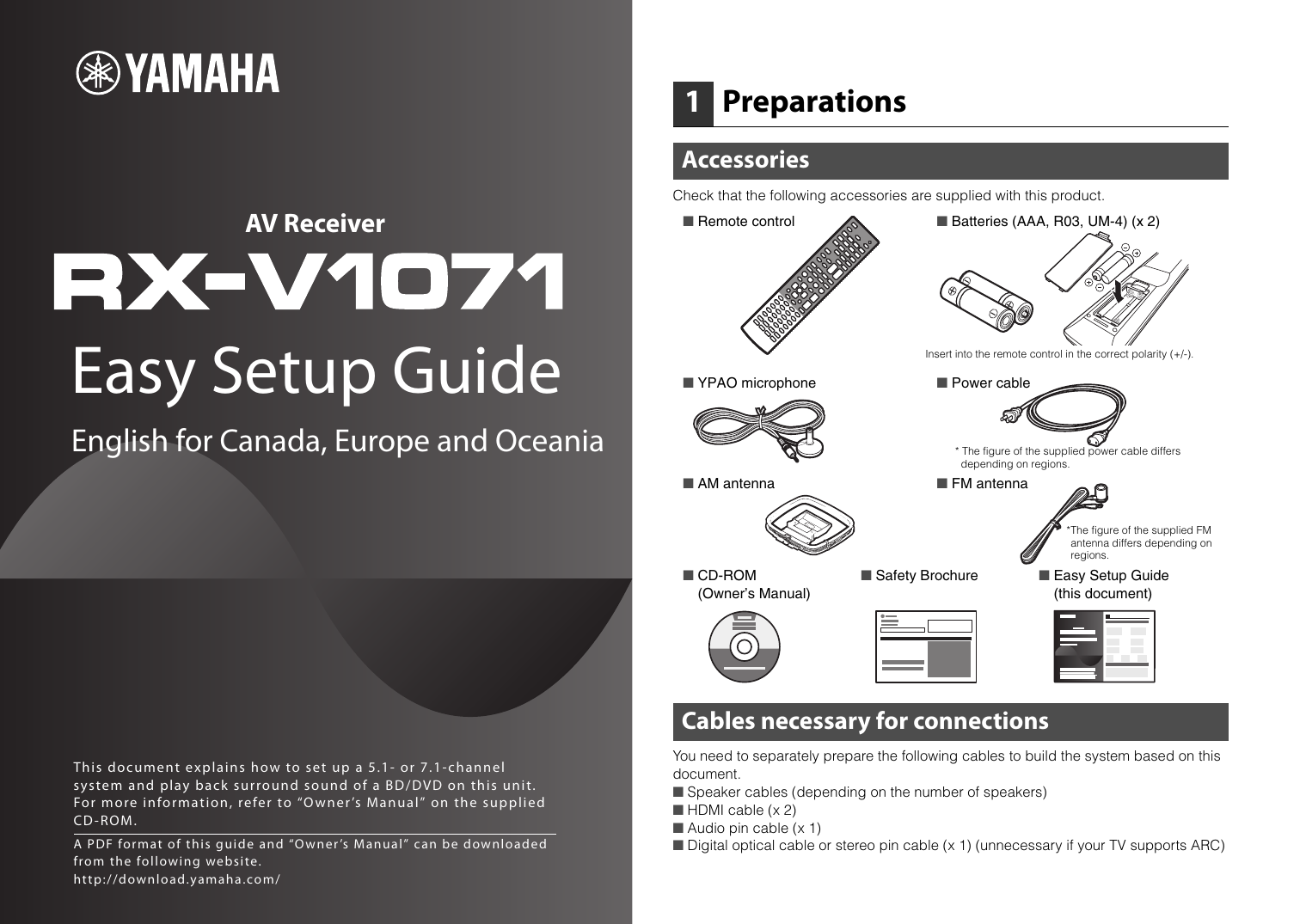 YAMAHA

AV Receiver

RX-V1071

Easy Setup Guide

English for Canada, Europe and Oceania

This document explains how to set up a 5.1- or 7.1-channel system and play back surround sound of a BD/DVD on this unit. For more information, refer to “Owner’s Manual” on the supplied CD-ROM.

A PDF format of this guide and “Owner’s Manual” can be downloaded from the following website.
http://download.yamaha.com/

1 Preparations

Accessories

Check that the following accessories are supplied with this product.

■ Remote control

■ Batteries (AAA, R03, UM-4) (x 2)

Insert into the remote control in the correct polarity (+/-).

■ YPAO microphone

■ Power cable

* The figure of the supplied power cable differs depending on regions.

■ AM antenna

■ FM antenna

*The figure of the supplied FM antenna differs depending on regions.

■ CD-ROM (Owner’s Manual)

■ Safety Brochure

■ Easy Setup Guide (this document)

Cables necessary for connections

You need to separately prepare the following cables to build the system based on this document.
■ Speaker cables (depending on the number of speakers)
■ HDMI cable (x 2)
■ Audio pin cable (x 1)
■ Digital optical cable or stereo pin cable (x 1) (unnecessary if your TV supports ARC)