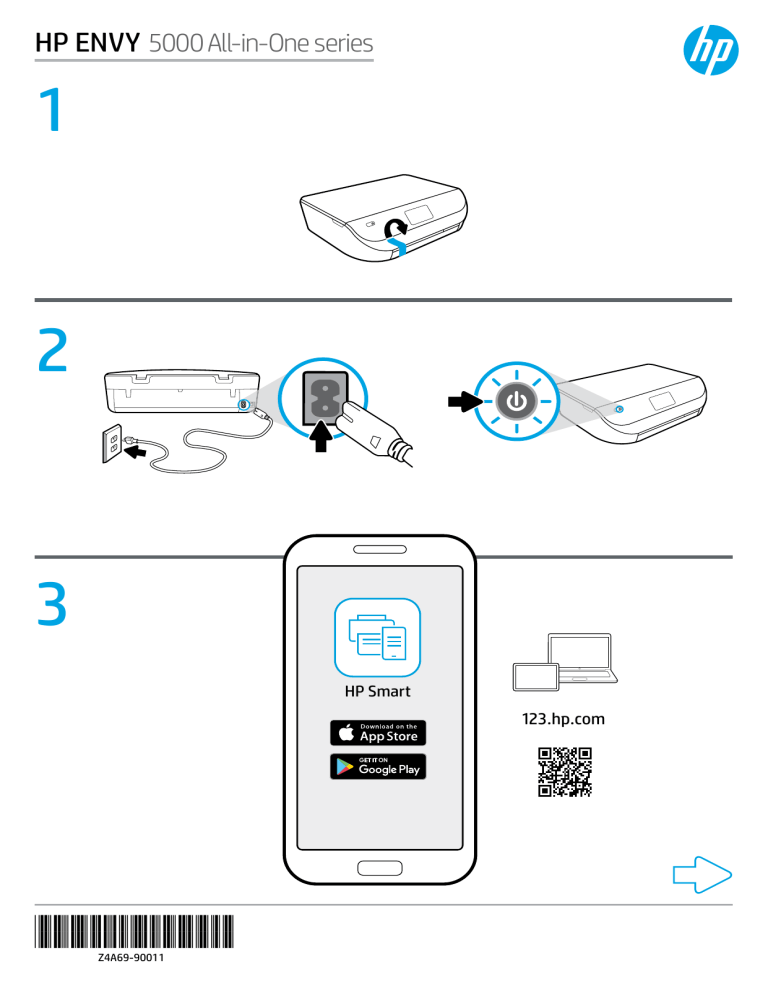 HP ENVY 5000 All-in-One series

hp

1

2

3

HP Smart

Download on the
App Store

GET IT ON
Google Play

123.hp.com

Z4A69-90011