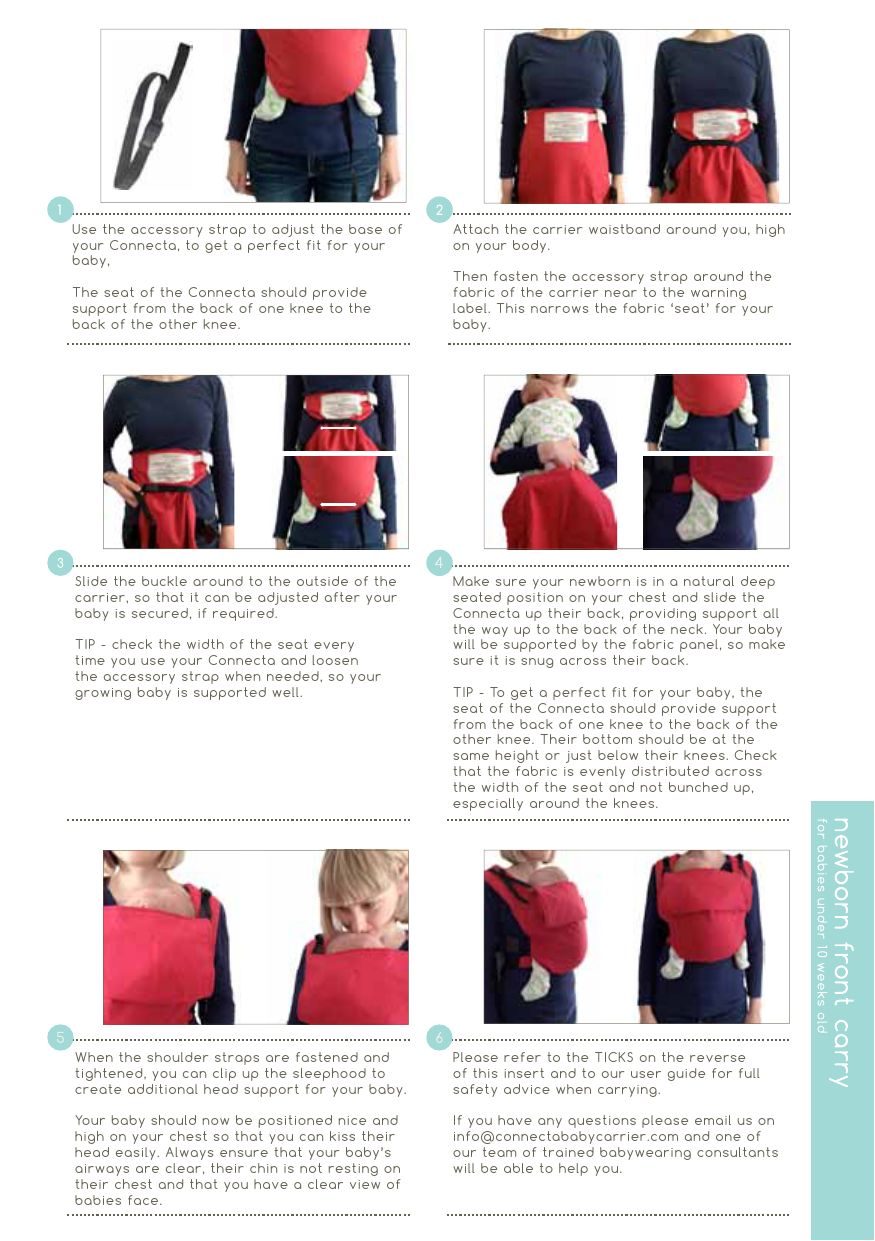 1

Use the accessory strap to adjust the base of your Connecta, to get a perfect fit for your baby,

The seat of the Connecta should provide support from the back of one knee to the back of the other knee.

2

Attach the carrier waistband around you, high on your body.

Then fasten the accessory strap around the fabric of the carrier near to the warning label. This narrows the fabric 'seat' for your baby.

3

Slide the buckle around to the outside of the carrier, so that it can be adjusted after your baby is secured, if required.

TIP - check the width of the seat every time you use your Connecta and loosen the accessory strap when needed, so your growing baby is supported well.

4

Make sure your newborn is in a natural deep seated position on your chest and slide the Connecta up their back, providing support all the way up to the back of the neck. Your baby will be supported by the fabric panel, so make sure it is snug across their back.

TIP - To get a perfect fit for your baby, the seat of the Connecta should provide support from the back of one knee to the back of the other knee. Their bottom should be at the same height or just below their knees. Check that the fabric is evenly distributed across the width of the seat and not bunched up, especially around the knees.

5

When the shoulder straps are fastened and tightened, you can clip up the sleephood to create additional head support for your baby.

Your baby should now be positioned nice and high on your chest so that you can kiss their head easily. Always ensure that your baby's airways are clear, their chin is not resting on their chest and that you have a clear view of babies face.

6

Please refer to the TICKS on the reverse of this insert and to our user guide for full safety advice when carrying.

If you have any questions please email us on info@connectababycarrier.com and one of our team of trained babywearing consultants will be able to help you.

newborn front carry
for babies under 10 weeks old