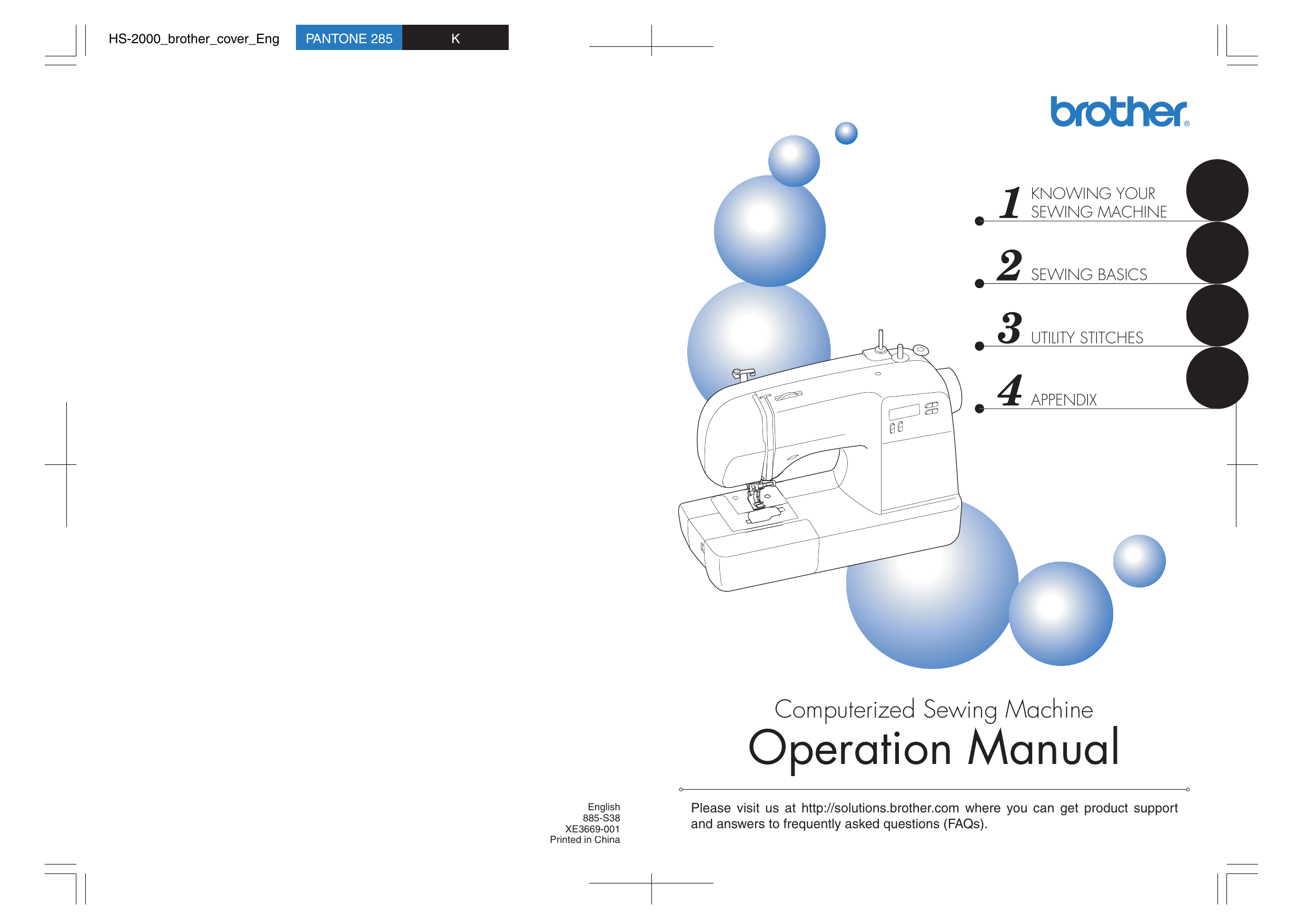 HS-2000_brother_cover_Eng PANTONE 285 K

brother®

1 KNOWING YOUR SEWING MACHINE

2 SEWING BASICS

3 UTILITY STITCHES

4 APPENDIX

Computerized Sewing Machine
Operation Manual

English
885-S38
XE3669-001
Printed in China

Please visit us at http://solutions.brother.com where you can get product support and answers to frequently asked questions (FAQs).