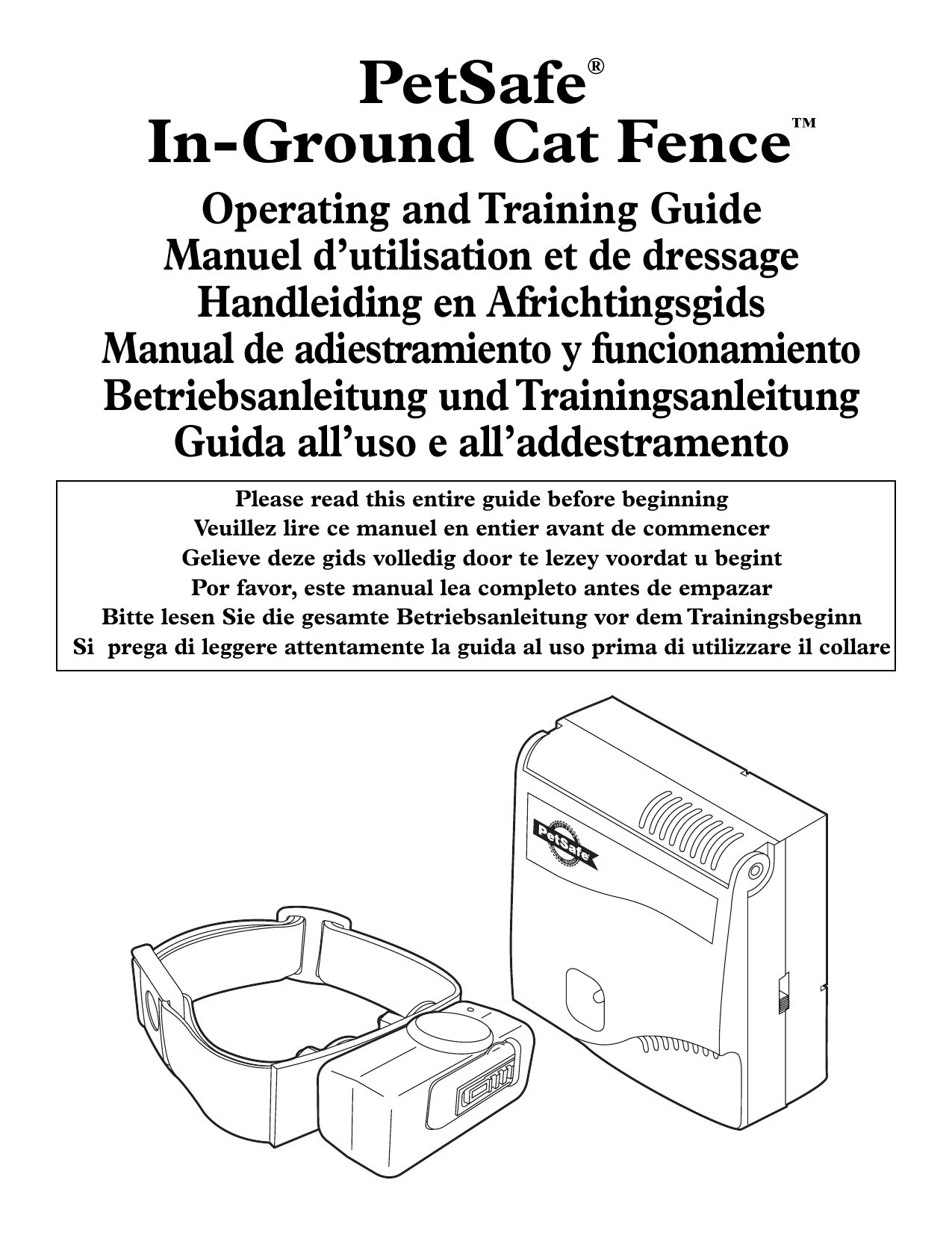 PetSafe®
In-Ground Cat Fence™

Operating and Training Guide
Manuel d'utilisation et de dressage
Handleiding en Africhtingsgids
Manual de adiestramiento y funcionamiento
Betriebsanleitung und Trainingsanleitung
Guida all'uso e all'addestramento

Please read this entire guide before beginning
Veuillez lire ce manuel en entier avant de commencer
Gelieve deze gids volledig door te lezey voordat u begint
Por favor, este manual lea completo antes de empazar
Bitte lesen Sie die gesamte Betriebsanleitung vor dem Trainingsbeginn
Si prega di leggere attentamente la guida al uso prima di utilizzare il collare

PetSafe