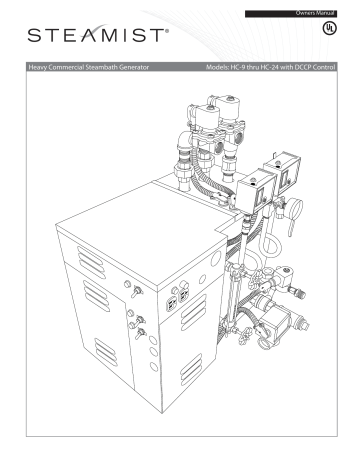 Owners Manual

STEAMIST®

UL

Heavy Commercial Steambath Generator

Models: HC-9 thru HC-24 with DCCP Control