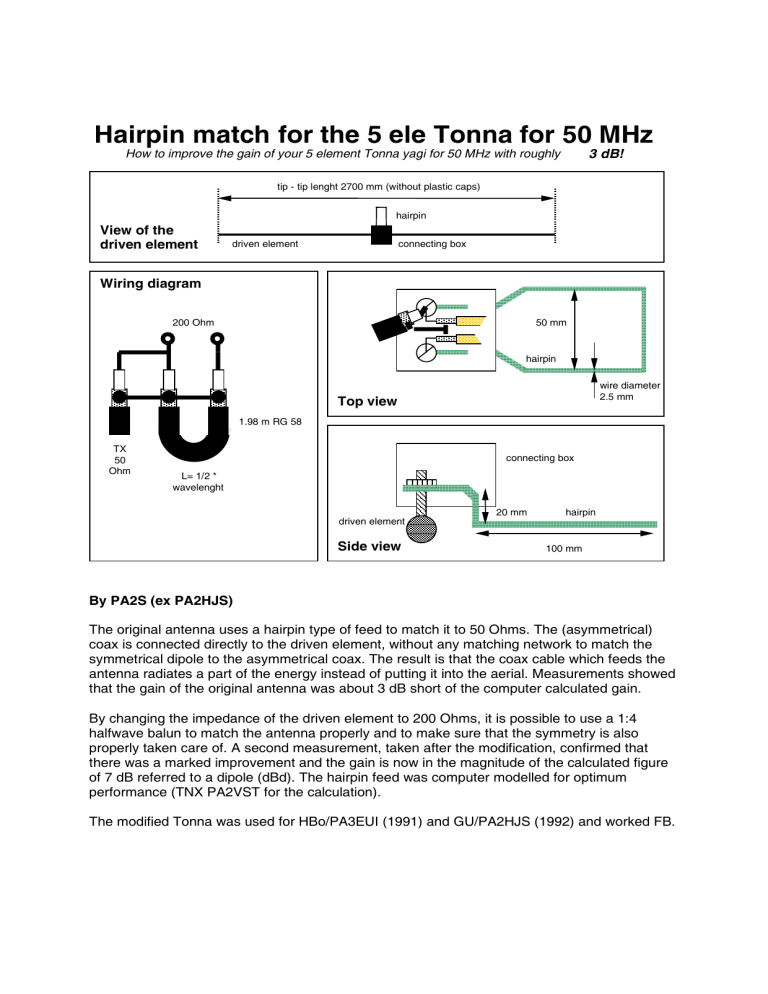 Hairpin match for the 5 ele Tonna for 50 MHz

How to improve the gain of your 5 element Tonna yagi for 50 MHz with roughly 3 dB!

tip - tip lenght 2700 mm (without plastic caps)

hairpin

View of the driven element

driven element

connecting box

Wiring diagram

200 Ohm

1.98 m RG 58

TX 50 Ohm

L= 1/2 * wavelenght

50 mm

hairpin

wire diameter 2.5 mm

Top view

connecting box

20 mm

hairpin

driven element

Side view

100 mm

By PA2S (ex PA2HJS)

The original antenna uses a hairpin type of feed to match it to 50 Ohms. The (asymmetrical) coax is connected directly to the driven element, without any matching network to match the symmetrical dipole to the asymmetrical coax. The result is that the coax cable which feeds the antenna radiates a part of the energy instead of putting it into the aerial. Measurements showed that the gain of the original antenna was about 3 dB short of the computer calculated gain.

By changing the impedance of the driven element to 200 Ohms, it is possible to use a 1:4 halfwave balun to match the antenna properly and to make sure that the symmetry is also properly taken care of. A second measurement, taken after the modification, confirmed that there was a marked improvement and the gain is now in the magnitude of the calculated figure of 7 dB referred to a dipole (dBd). The hairpin feed was computer modelled for optimum performance (TNX PA2VST for the calculation).

The modified Tonna was used for HBo/PA3EUI (1991) and GU/PA2HJS (1992) and worked FB.