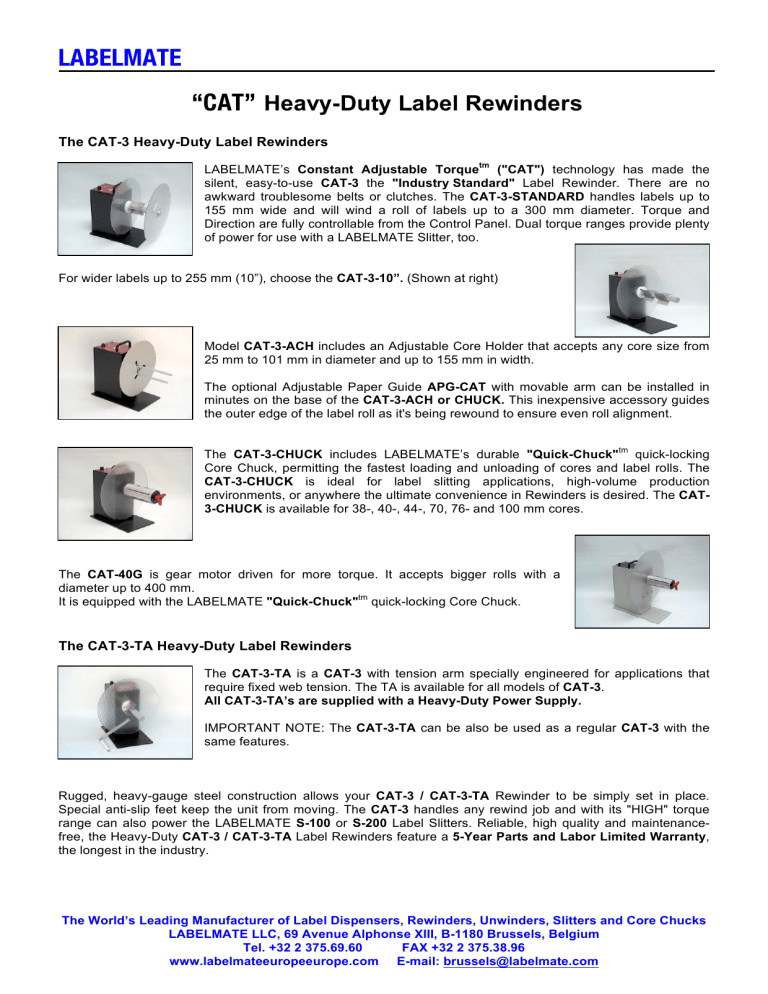 LABELMATE

"CAT" Heavy-Duty Label Rewinders

The CAT-3 Heavy-Duty Label Rewinders

LABELMATE's Constant Adjustable Torque$^{tm}$ ("CAT") technology has made the silent, easy-to-use CAT-3 the "Industry Standard" Label Rewinder. There are no awkward troublesome belts or clutches. The CAT-3-STANDARD handles labels up to 155 mm wide and will wind a roll of labels up to a 300 mm diameter. Torque and Direction are fully controllable from the Control Panel. Dual torque ranges provide plenty of power for use with a LABELMATE Slitter, too.

For wider labels up to 255 mm (10"), choose the CAT-3-10". (Shown at right)

Model CAT-3-ACH includes an Adjustable Core Holder that accepts any core size from 25 mm to 101 mm in diameter and up to 155 mm in width.

The optional Adjustable Paper Guide APG-CAT with movable arm can be installed in minutes on the base of the CAT-3-ACH or CHUCK. This inexpensive accessory guides the outer edge of the label roll as it's being rewound to ensure even roll alignment.

The CAT-3-CHUCK includes LABELMATE's durable "Quick-Chuck"$^{tm}$ quick-locking Core Chuck, permitting the fastest loading and unloading of cores and label rolls. The CAT-3-CHUCK is ideal for label slitting applications, high-volume production environments, or anywhere the ultimate convenience in Rewinders is desired. The CAT-3-CHUCK is available for 38-, 40-, 44-, 70, 76- and 100 mm cores.

The CAT-40G is gear motor driven for more torque. It accepts bigger rolls with a diameter up to 400 mm.
It is equipped with the LABELMATE "Quick-Chuck"$^{tm}$ quick-locking Core Chuck.

The CAT-3-TA Heavy-Duty Label Rewinders

The CAT-3-TA is a CAT-3 with tension arm specially engineered for applications that require fixed web tension. The TA is available for all models of CAT-3.
All CAT-3-TA's are supplied with a Heavy-Duty Power Supply.

IMPORTANT NOTE: The CAT-3-TA can be also be used as a regular CAT-3 with the same features.

Rugged, heavy-gauge steel construction allows your CAT-3 / CAT-3-TA Rewinder to be simply set in place. Special anti-slip feet keep the unit from moving. The CAT-3 handles any rewind job and with its "HIGH" torque range can also power the LABELMATE S-100 or S-200 Label Slitters. Reliable, high quality and maintenance-free, the Heavy-Duty CAT-3 / CAT-3-TA Label Rewinders feature a 5-Year Parts and Labor Limited Warranty, the longest in the industry.

The World's Leading Manufacturer of Label Dispensers, Rewinders, Unwinders, Slitters and Core Chucks
LABELMATE LLC, 69 Avenue Alphonse XIII, B-1180 Brussels, Belgium
Tel. +32 2 375.69.60 FAX +32 2 375.38.96
www.labelmateeuropeeurope.com E-mail: brussels@labelmate.com