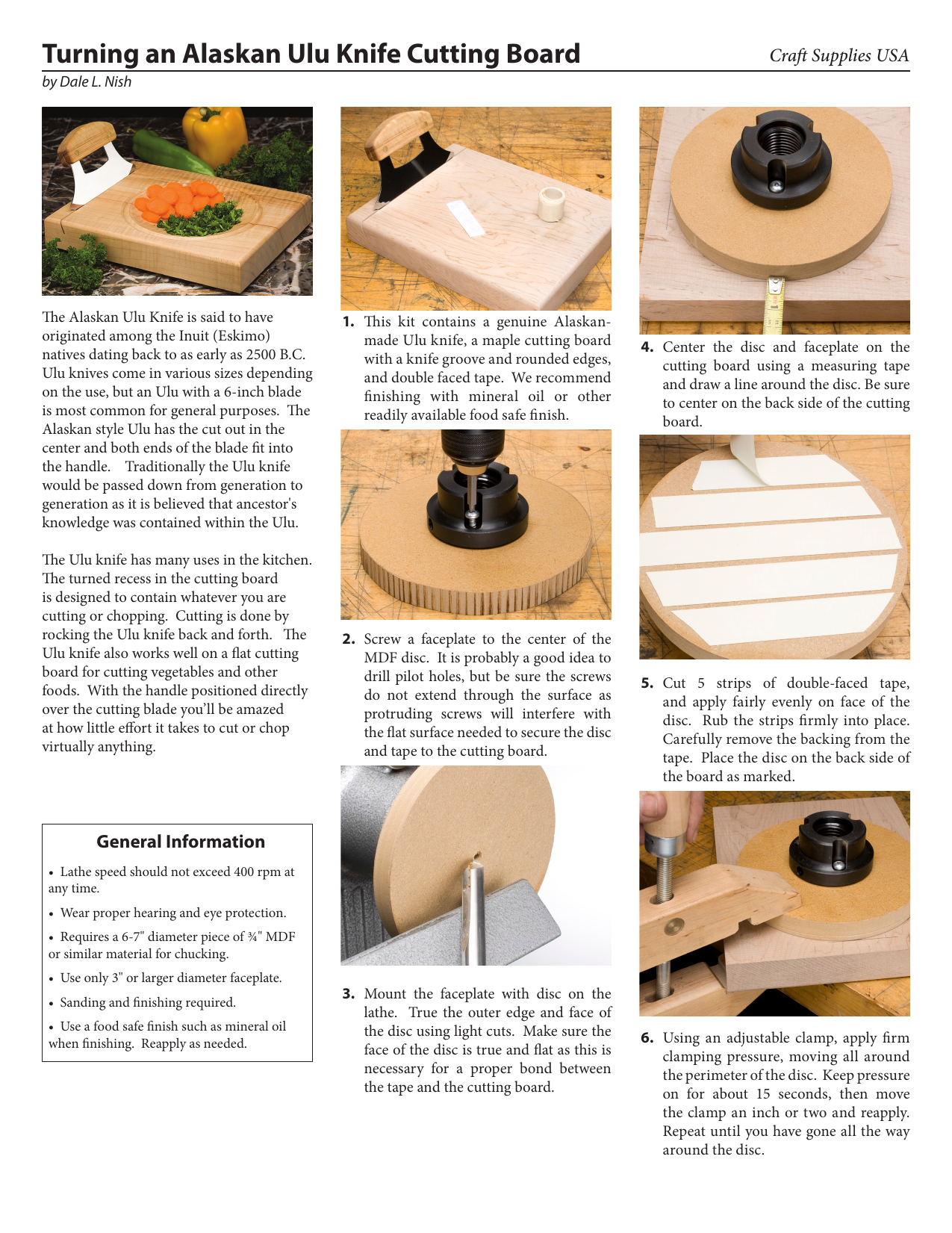 Turning an Alaskan Ulu Knife Cutting Board

Craft Supplies USA

by Dale L. Nish

The Alaskan Ulu Knife is said to have originated among the Inuit (Eskimo) natives dating back to as early as 2500 B.C. Ulu knives come in various sizes depending on the use, but an Ulu with a 6-inch blade is most common for general purposes. The Alaskan style Ulu has the cut out in the center and both ends of the blade fit into the handle. Traditionally the Ulu knife would be passed down from generation to generation as it is believed that ancestor's knowledge was contained within the Ulu.

The Ulu knife has many uses in the kitchen. The turned recess in the cutting board is designed to contain whatever you are cutting or chopping. Cutting is done by rocking the Ulu knife back and forth. The Ulu knife also works well on a flat cutting board for cutting vegetables and other foods. With the handle positioned directly over the cutting blade you'll be amazed at how little effort it takes to cut or chop virtually anything.

General Information

• Lathe speed should not exceed 400 rpm at any time.

• Wear proper hearing and eye protection.

• Requires a 6-7" diameter piece of ¾" MDF or similar material for chucking.

• Use only 3" or larger diameter faceplate.

• Sanding and finishing required.

• Use a food safe finish such as mineral oil when finishing. Reapply as needed.

1. This kit contains a genuine Alaskan-made Ulu knife, a maple cutting board with a knife groove and rounded edges, and double faced tape. We recommend finishing with mineral oil or other readily available food safe finish.

2. Screw a faceplate to the center of the MDF disc. It is probably a good idea to drill pilot holes, but be sure the screws do not extend through the surface as protruding screws will interfere with the flat surface needed to secure the disc and tape to the cutting board.

3. Mount the faceplate with disc on the lathe. True the outer edge and face of the disc using light cuts. Make sure the face of the disc is true and flat as this is necessary for a proper bond between the tape and the cutting board.

4. Center the disc and faceplate on the cutting board using a measuring tape and draw a line around the disc. Be sure to center on the back side of the cutting board.

5. Cut 5 strips of double-faced tape, and apply fairly evenly on face of the disc. Rub the strips firmly into place. Carefully remove the backing from the tape. Place the disc on the back side of the board as marked.

6. Using an adjustable clamp, apply firm clamping pressure, moving all around the perimeter of the disc. Keep pressure on for about 15 seconds, then move the clamp an inch or two and reapply. Repeat until you have gone all the way around the disc.