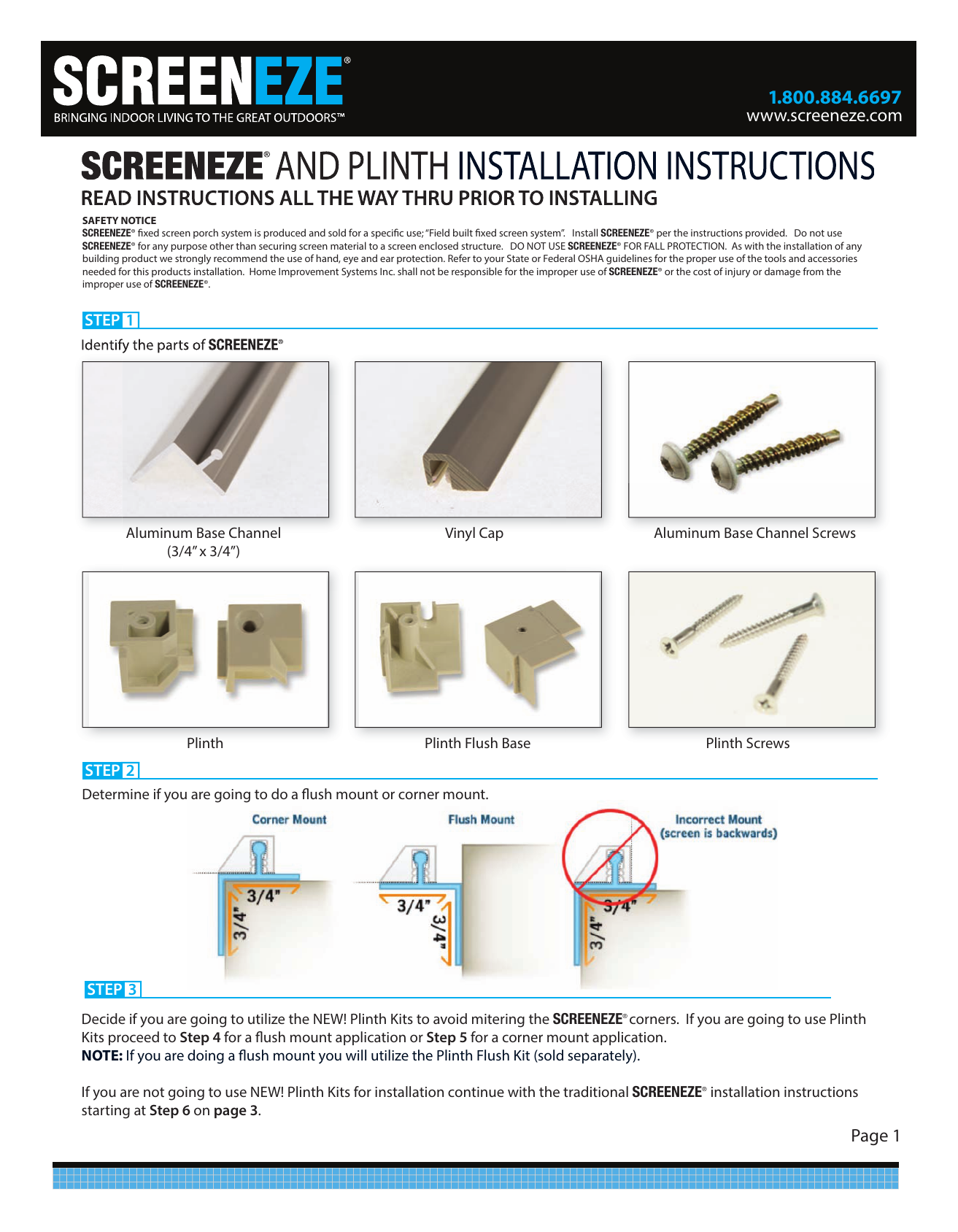 SCREENEZE®
BRINGING INDOOR LIVING TO THE GREAT OUTDOORS™

1.800.884.6697
www.screeneze.com

SCREENEZE® AND PLINTH INSTALLATION INSTRUCTIONS
READ INSTRUCTIONS ALL THE WAY THRU PRIOR TO INSTALLING

SAFETY NOTICE
SCREENEZE® fixed screen porch system is produced and sold for a specific use; "Field built fixed screen system". Install SCREENEZE® per the instructions provided. Do not use SCREENEZE® for any purpose other than securing screen material to a screen enclosed structure. DO NOT USE SCREENEZE® FOR FALL PROTECTION. As with the installation of any building product we strongly recommend the use of hand, eye and ear protection. Refer to your State or Federal OSHA guidelines for the proper use of the tools and accessories needed for this products installation. Home Improvement Systems Inc. shall not be responsible for the improper use of SCREENEZE® or the cost of injury or damage from the improper use of SCREENEZE®.

STEP 1

Identify the parts of SCREENEZE®

Aluminum Base Channel (3/4" x 3/4")

Vinyl Cap

Aluminum Base Channel Screws

Plinth

Plinth Flush Base

Plinth Screws

STEP 2

Determine if you are going to do a flush mount or corner mount.

Corner Mount

3/4"

3/4"

Flush Mount

3/4"

3/4"

Incorrect Mount (screen is backwards)

3/4"

3/4"

STEP 3

Decide if you are going to utilize the NEW! Plinth Kits to avoid mitering the SCREENEZE® corners. If you are going to use Plinth Kits proceed to Step 4 for a flush mount application or Step 5 for a corner mount application.
NOTE: If you are doing a flush mount you will utilize the Plinth Flush Kit (sold separately).

If you are not going to use NEW! Plinth Kits for installation continue with the traditional SCREENEZE® installation instructions starting at Step 6 on page 3.

Page 1