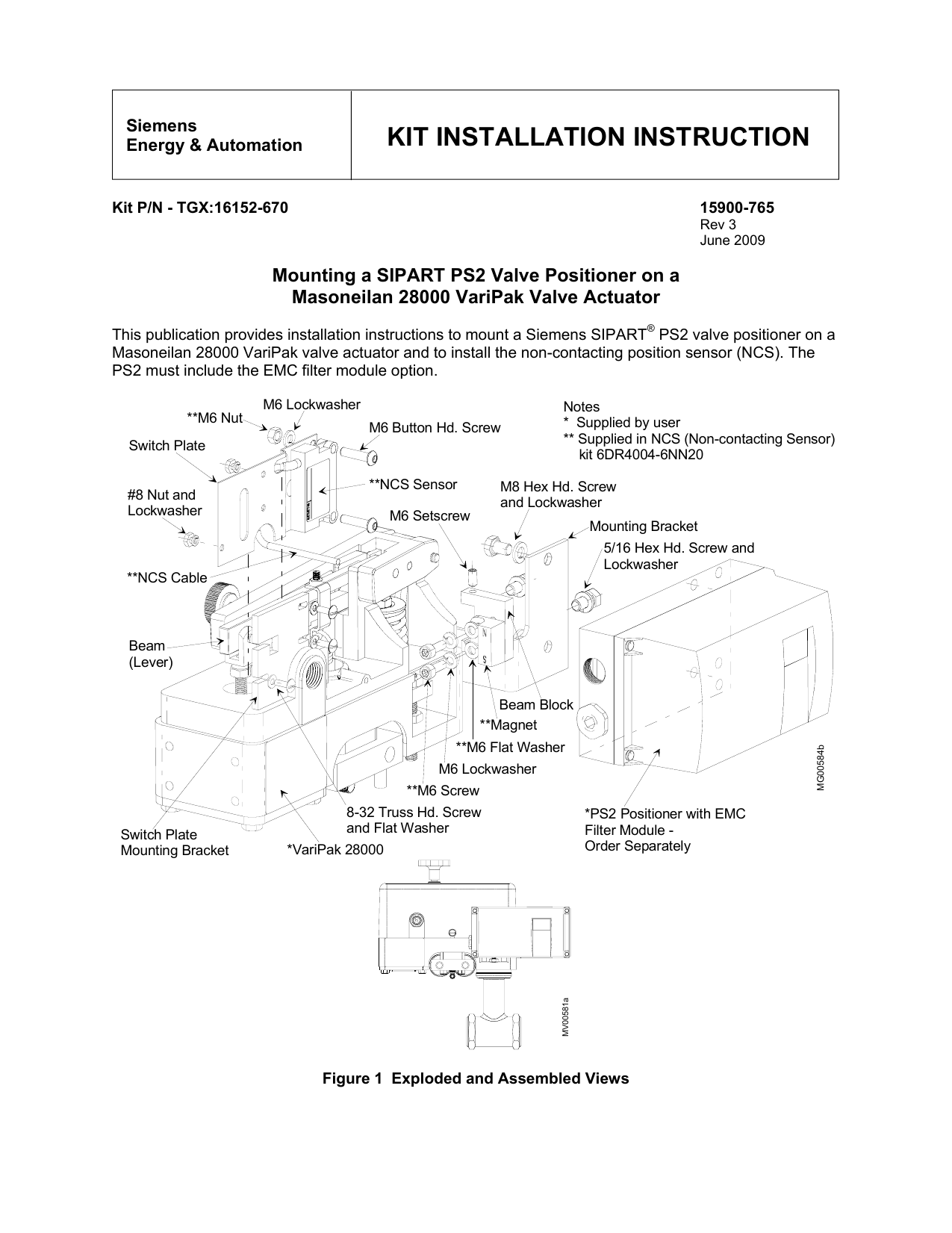 Siemens
Energy & Automation

KIT INSTALLATION INSTRUCTION

Kit P/N - TGX:16152-670

15900-765
Rev 3
June 2009

Mounting a SIPART PS2 Valve Positioner on a Masoneilan 28000 VariPak Valve Actuator

This publication provides installation instructions to mount a Siemens SIPART® PS2 valve positioner on a Masoneilan 28000 VariPak valve actuator and to install the non-contacting position sensor (NCS). The PS2 must include the EMC filter module option.

M6 Lockwasher
**M6 Nut
M6 Button Hd. Screw
Switch Plate
#8 Nut and Lockwasher
**NCS Sensor
M6 Setscrew
**NCS Cable
Beam (Lever)

Notes
* Supplied by user
** Supplied in NCS (Non-contacting Sensor) kit 6DR4004-6NN20

M8 Hex Hd. Screw and Lockwasher
Mounting Bracket
5/16 Hex Hd. Screw and Lockwasher
N
S
Beam Block
**Magnet
**M6 Flat Washer
M6 Lockwasher
**M6 Screw
8-32 Truss Hd. Screw and Flat Washer
Switch Plate Mounting Bracket
*VariPak 28000
*PS2 Positioner with EMC Filter Module - Order Separately
MG00584b

MV00581a

Figure 1 Exploded and Assembled Views