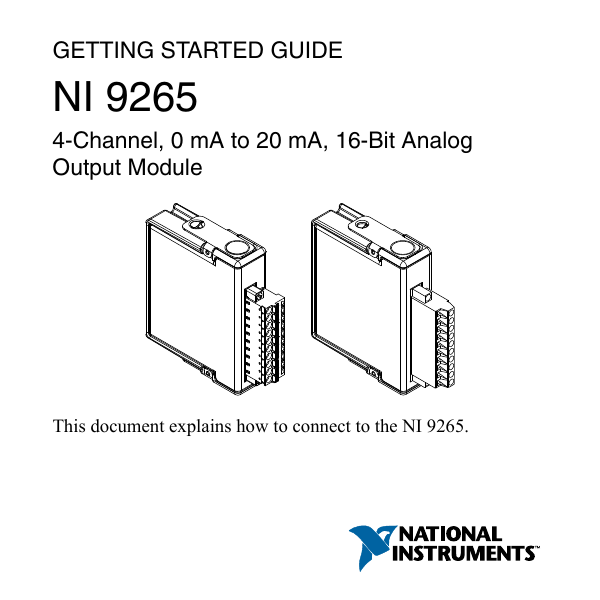 GETTING STARTED GUIDE

NI 9265

4-Channel, 0 mA to 20 mA, 16-Bit Analog Output Module

This document explains how to connect to the NI 9265.

NATIONAL INSTRUMENTS™