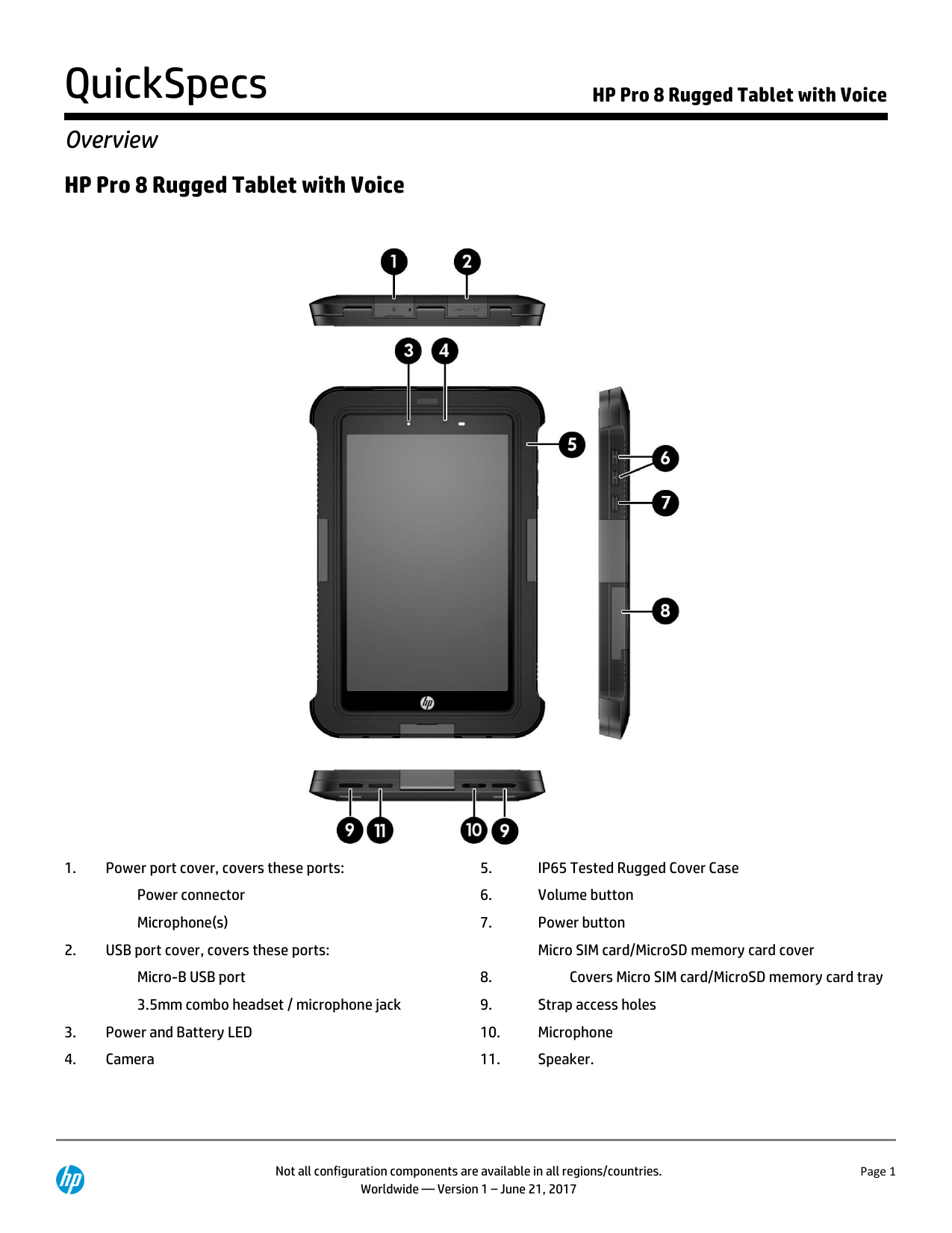 QuickSpecs

HP Pro 8 Rugged Tablet with Voice

Overview

HP Pro 8 Rugged Tablet with Voice

1 2 3 4 5 6 7 8 9 11 10 9

1. Power port cover, covers these ports:
Power connector
Microphone(s)
2. USB port cover, covers these ports:
Micro-B USB port
3.5mm combo headset / microphone jack
3. Power and Battery LED
4. Camera

5. IP65 Tested Rugged Cover Case
6. Volume button
7. Power button
Micro SIM card/MicroSD memory card cover
8. Covers Micro SIM card/MicroSD memory card tray
9. Strap access holes
10. Microphone
11. Speaker.

hp

Not all configuration components are available in all regions/countries.
Worldwide — Version 1 – June 21, 2017

Page 1