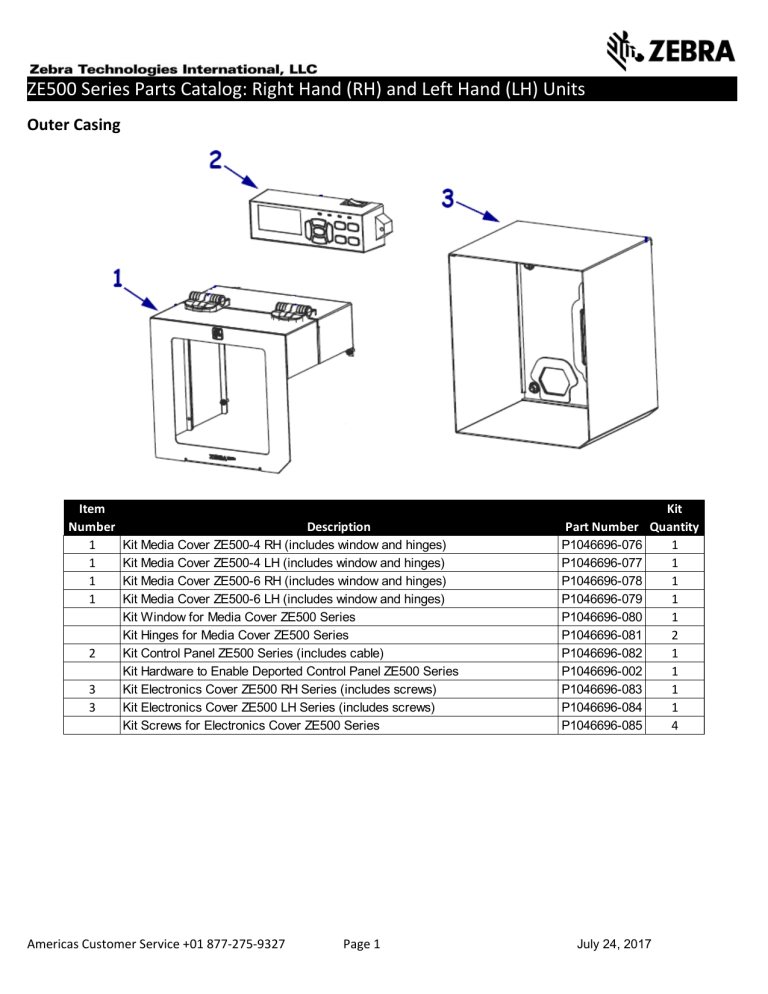 ZEBRA

Zebra Technologies International, LLC

ZE500 Series Parts Catalog: Right Hand (RH) and Left Hand (LH) Units

Outer Casing

2

3

1

| Item Number | Description | Part Number | Kit Quantity |
|---|---|---|---|
| 1 | Kit Media Cover ZE500-4 RH (includes window and hinges) | P1046696-076 | 1 |
| 1 | Kit Media Cover ZE500-4 LH (includes window and hinges) | P1046696-077 | 1 |
| 1 | Kit Media Cover ZE500-6 RH (includes window and hinges) | P1046696-078 | 1 |
| 1 | Kit Media Cover ZE500-6 LH (includes window and hinges) | P1046696-079 | 1 |
|  | Kit Window for Media Cover ZE500 Series | P1046696-080 | 1 |
|  | Kit Hinges for Media Cover ZE500 Series | P1046696-081 | 2 |
| 2 | Kit Control Panel ZE500 Series (includes cable) | P1046696-082 | 1 |
|  | Kit Hardware to Enable Deported Control Panel ZE500 Series | P1046696-002 | 1 |
| 3 | Kit Electronics Cover ZE500 RH Series (includes screws) | P1046696-083 | 1 |
| 3 | Kit Electronics Cover ZE500 LH Series (includes screws) | P1046696-084 | 1 |
|  | Kit Screws for Electronics Cover ZE500 Series | P1046696-085 | 4 |

Americas Customer Service +01 877-275-9327 Page 1 July 24, 2017