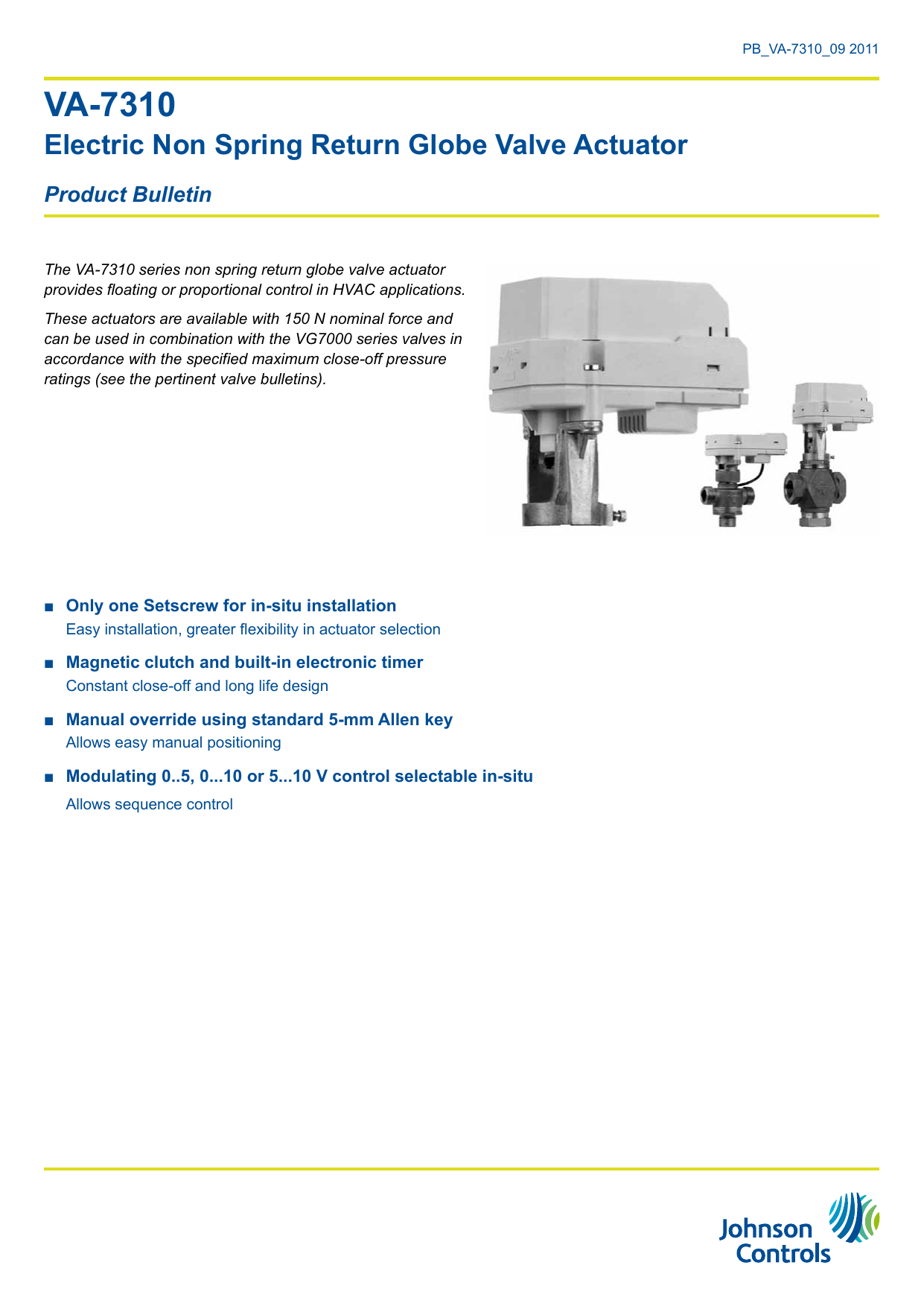 PB_VA-7310_09 2011

VA-7310

Electric Non Spring Return Globe Valve Actuator

Product Bulletin

The VA-7310 series non spring return globe valve actuator provides floating or proportional control in HVAC applications.

These actuators are available with 150 N nominal force and can be used in combination with the VG7000 series valves in accordance with the specified maximum close-off pressure ratings (see the pertinent valve bulletins).

■ Only one Setscrew for in-situ installation
Easy installation, greater flexibility in actuator selection

■ Magnetic clutch and built-in electronic timer
Constant close-off and long life design

■ Manual override using standard 5-mm Allen key
Allows easy manual positioning

■ Modulating 0..5, 0...10 or 5...10 V control selectable in-situ
Allows sequence control

Johnson Controls