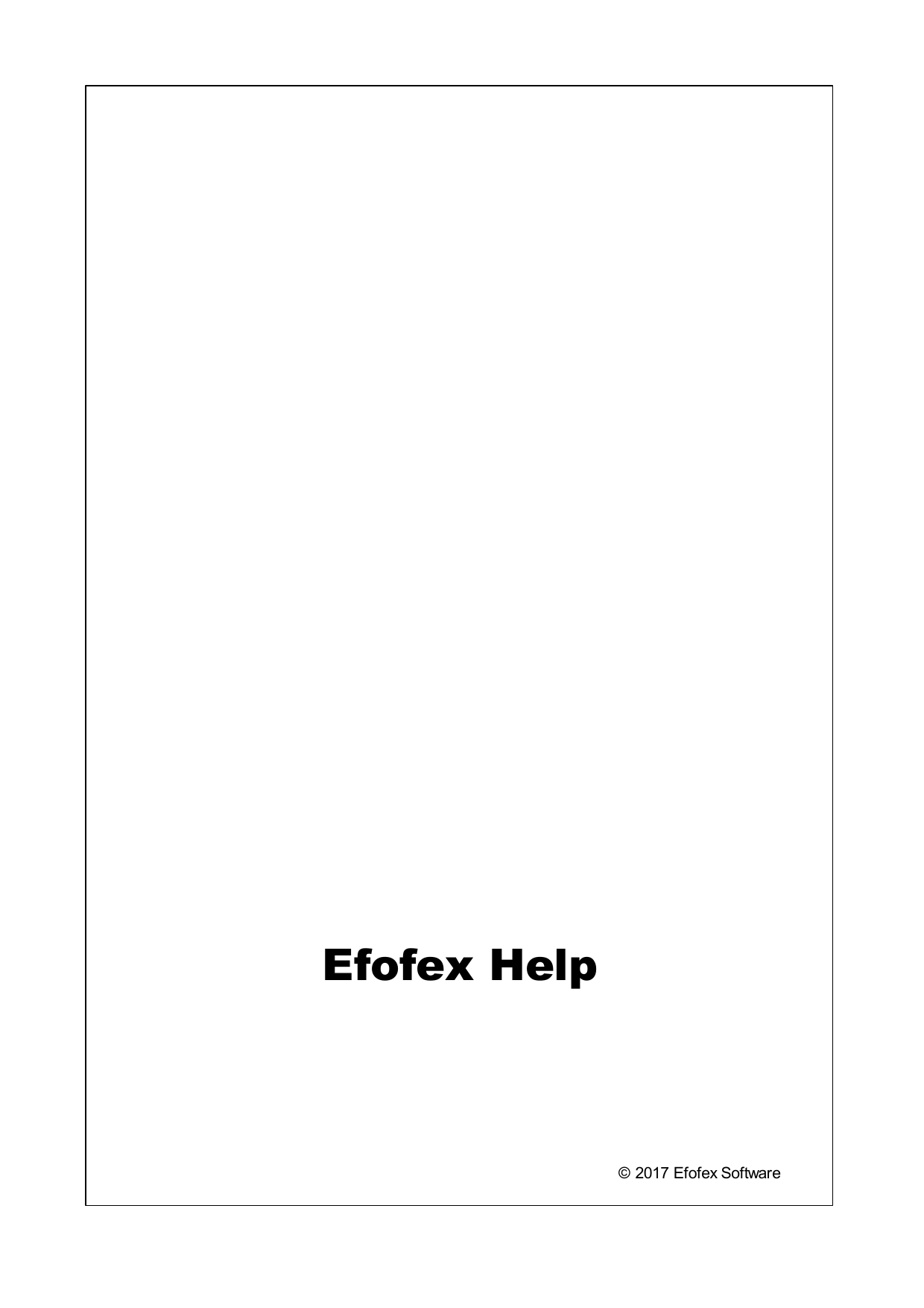 Efofex Help

© 2017 Efofex Software