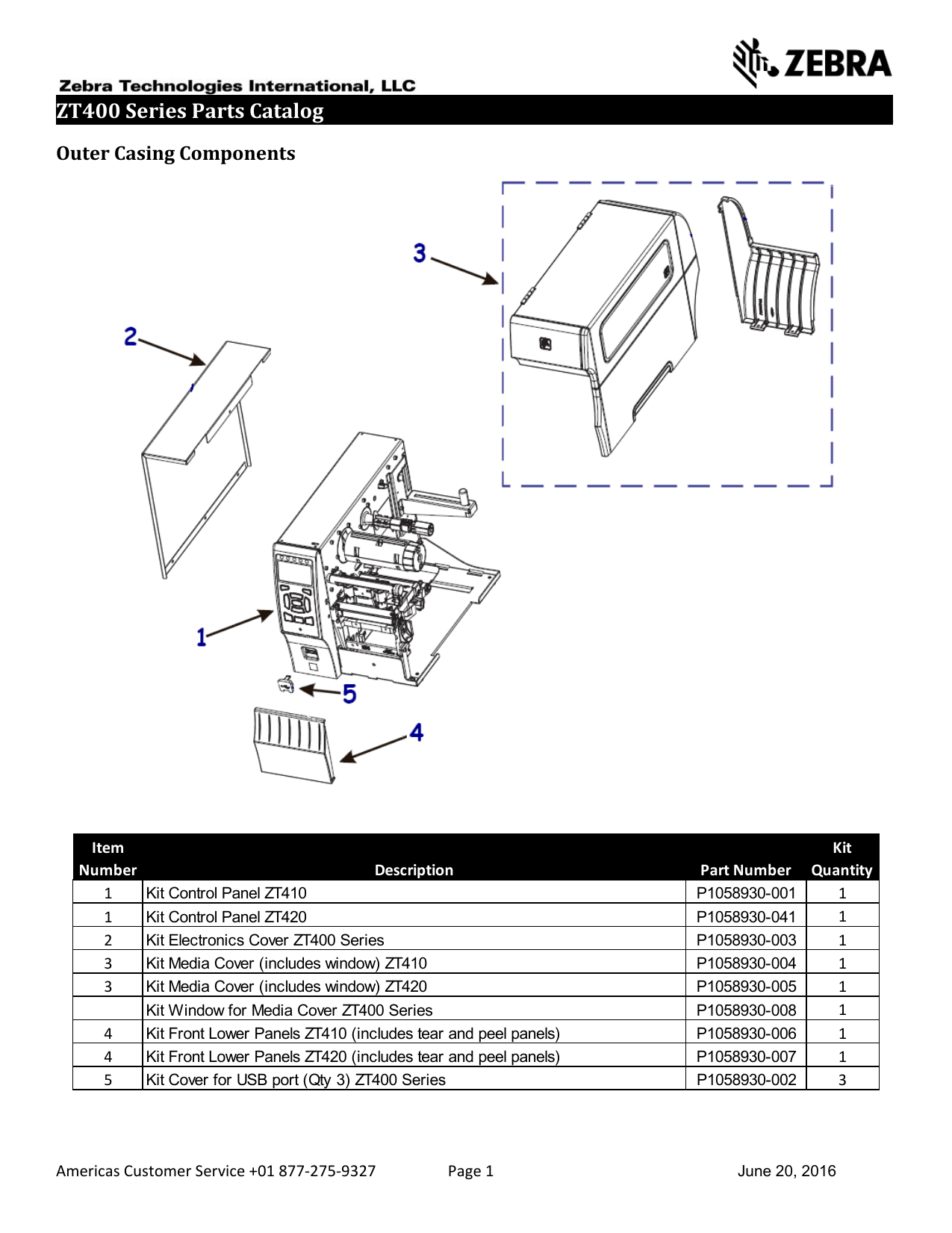 ZEBRA

Zebra Technologies International, LLC

ZT400 Series Parts Catalog

Outer Casing Components

3

2

1

5

4

| Item Number | Description | Part Number | Kit Quantity |
|---|---|---|---|
| 1 | Kit Control Panel ZT410 | P1058930-001 | 1 |
| 1 | Kit Control Panel ZT420 | P1058930-041 | 1 |
| 2 | Kit Electronics Cover ZT400 Series | P1058930-003 | 1 |
| 3 | Kit Media Cover (includes window) ZT410 | P1058930-004 | 1 |
| 3 | Kit Media Cover (includes window) ZT420 | P1058930-005 | 1 |
|  | Kit Window for Media Cover ZT400 Series | P1058930-008 | 1 |
| 4 | Kit Front Lower Panels ZT410 (includes tear and peel panels) | P1058930-006 | 1 |
| 4 | Kit Front Lower Panels ZT420 (includes tear and peel panels) | P1058930-007 | 1 |
| 5 | Kit Cover for USB port (Qty 3) ZT400 Series | P1058930-002 | 3 |

Americas Customer Service +01 877-275-9327 Page 1 June 20, 2016