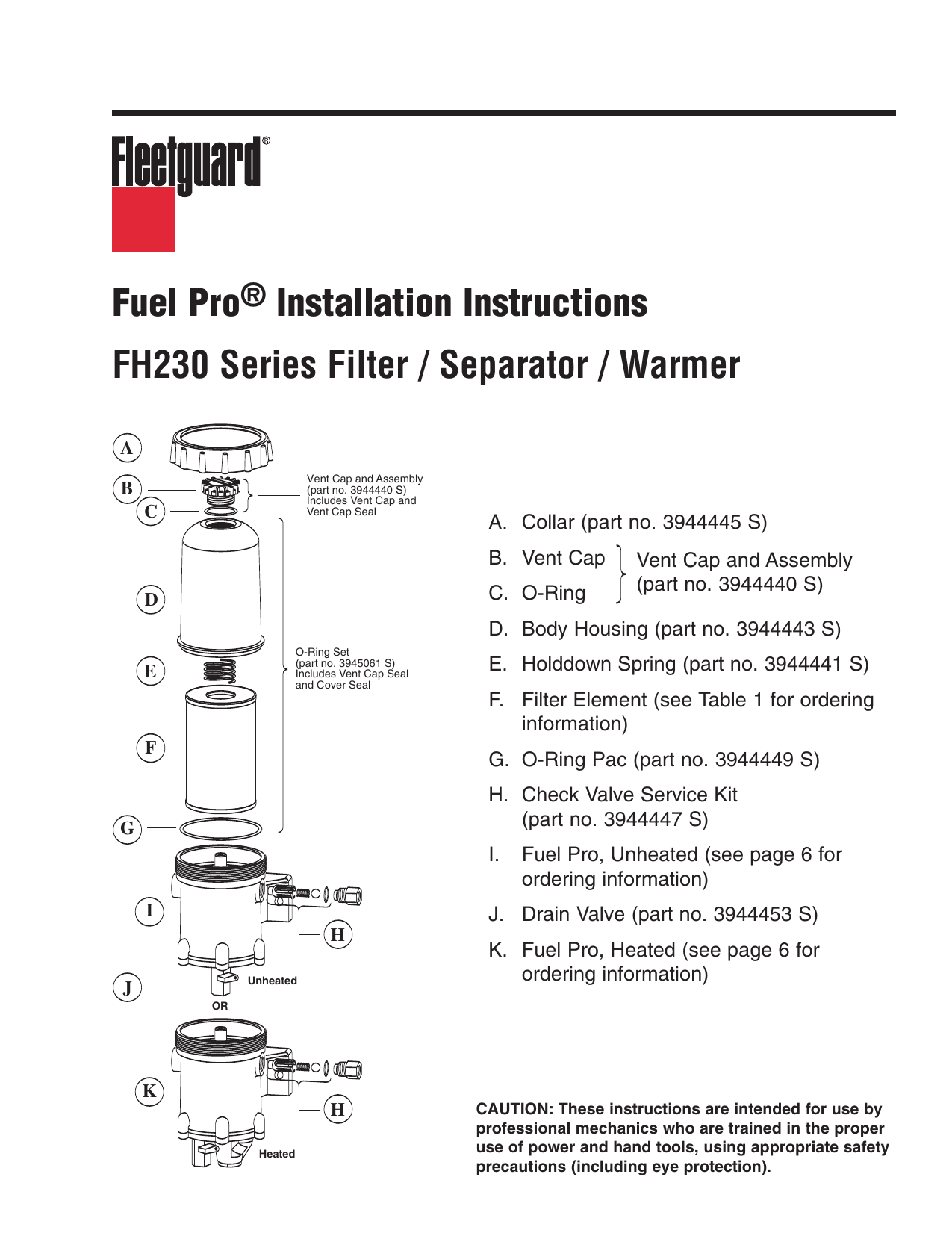 Fleetguard®

Fuel Pro® Installation Instructions

FH230 Series Filter / Separator / Warmer

A

B

C

Vent Cap and Assembly (part no. 3944440 S) Includes Vent Cap and Vent Cap Seal

D

E

O-Ring Set (part no. 3945061 S) Includes Vent Cap Seal and Cover Seal

F

G

I

H

J

Unheated

OR

K

H

Heated

A. Collar (part no. 3944445 S)

B. Vent Cap
C. O-Ring
Vent Cap and Assembly (part no. 3944440 S)

D. Body Housing (part no. 3944443 S)

E. Holddown Spring (part no. 3944441 S)

F. Filter Element (see Table 1 for ordering information)

G. O-Ring Pac (part no. 3944449 S)

H. Check Valve Service Kit (part no. 3944447 S)

I. Fuel Pro, Unheated (see page 6 for ordering information)

J. Drain Valve (part no. 3944453 S)

K. Fuel Pro, Heated (see page 6 for ordering information)

CAUTION: These instructions are intended for use by professional mechanics who are trained in the proper use of power and hand tools, using appropriate safety precautions (including eye protection).