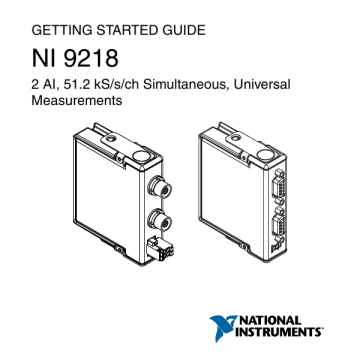 GETTING STARTED GUIDE

NI 9218

2 AI, 51.2 kS/s/ch Simultaneous, Universal Measurements

NATIONAL INSTRUMENTS™