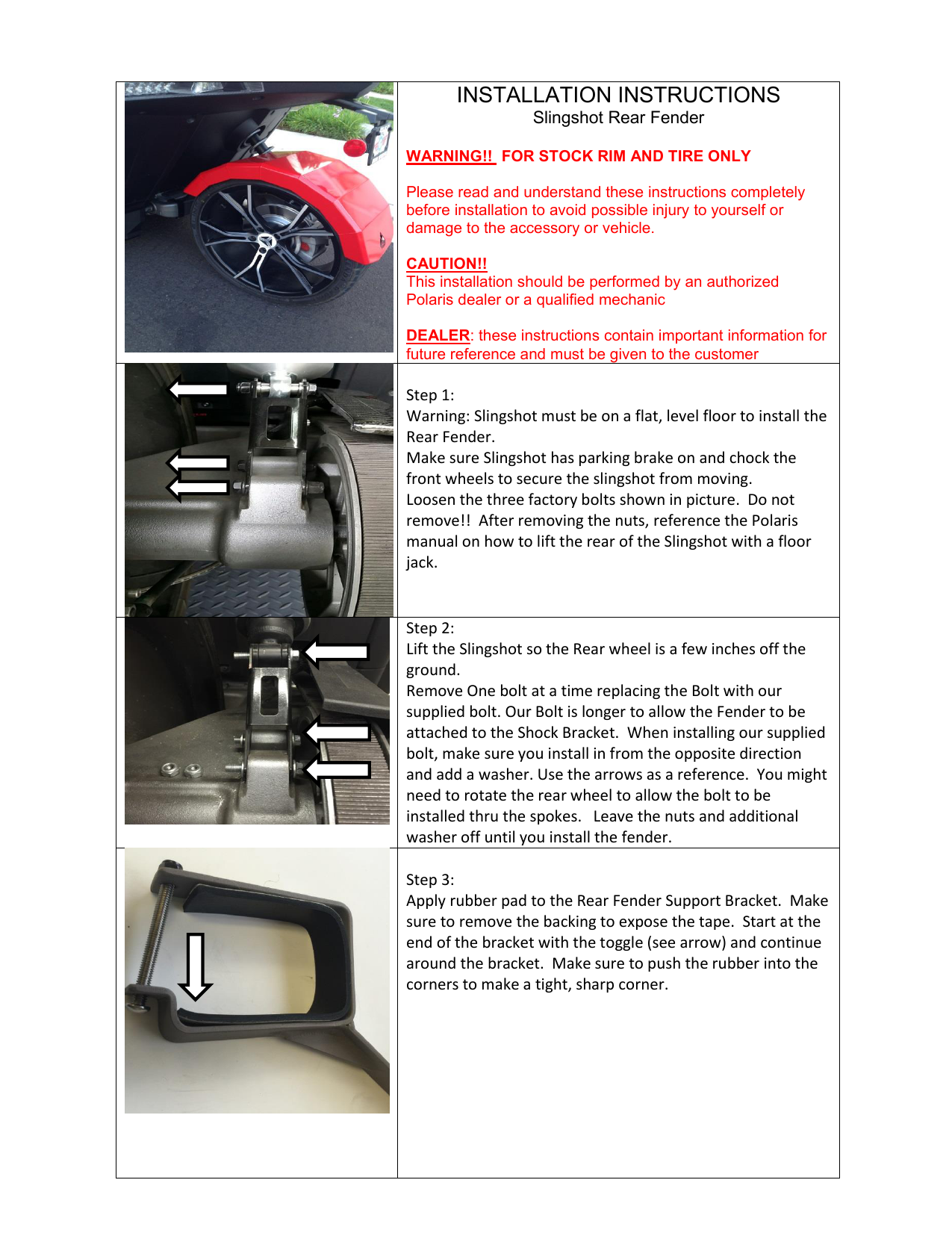 INSTALLATION INSTRUCTIONS
Slingshot Rear Fender

WARNING!! FOR STOCK RIM AND TIRE ONLY

Please read and understand these instructions completely before installation to avoid possible injury to yourself or damage to the accessory or vehicle.

CAUTION!!
This installation should be performed by an authorized Polaris dealer or a qualified mechanic

DEALER: these instructions contain important information for future reference and must be given to the customer

Step 1:
Warning: Slingshot must be on a flat, level floor to install the Rear Fender.
Make sure Slingshot has parking brake on and chock the front wheels to secure the slingshot from moving.
Loosen the three factory bolts shown in picture. Do not remove!! After removing the nuts, reference the Polaris manual on how to lift the rear of the Slingshot with a floor jack.

Step 2:
Lift the Slingshot so the Rear wheel is a few inches off the ground.
Remove One bolt at a time replacing the Bolt with our supplied bolt. Our Bolt is longer to allow the Fender to be attached to the Shock Bracket. When installing our supplied bolt, make sure you install in from the opposite direction and add a washer. Use the arrows as a reference. You might need to rotate the rear wheel to allow the bolt to be installed thru the spokes. Leave the nuts and additional washer off until you install the fender.

Step 3:
Apply rubber pad to the Rear Fender Support Bracket. Make sure to remove the backing to expose the tape. Start at the end of the bracket with the toggle (see arrow) and continue around the bracket. Make sure to push the rubber into the corners to make a tight, sharp corner.