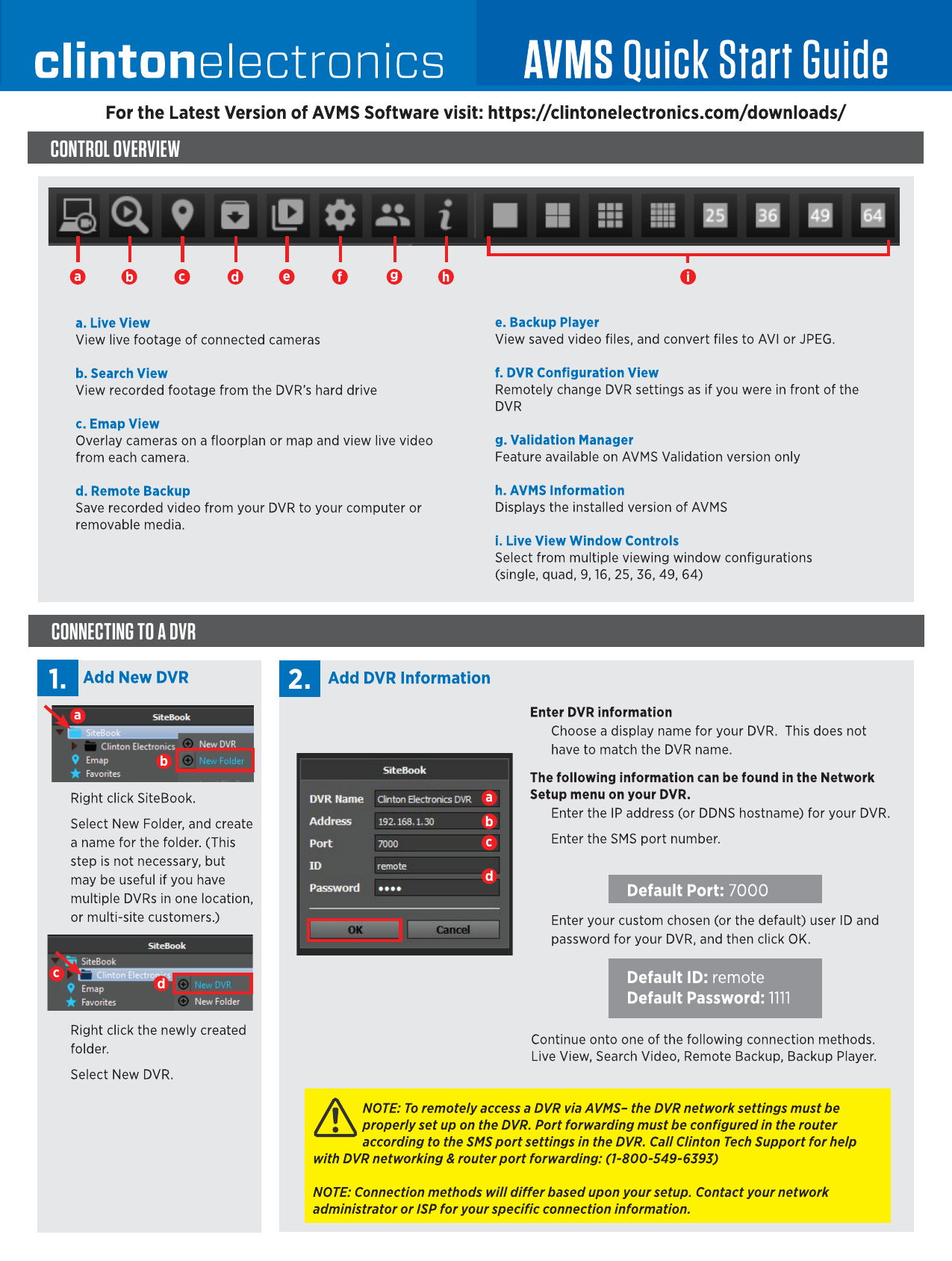 clintonelectronics

AVMS Quick Start Guide

For the Latest Version of AVMS Software visit: https://clintonelectronics.com/downloads/

CONTROL OVERVIEW

25 36 49 64

a b c d e f g h i

a. Live View
View live footage of connected cameras

b. Search View
View recorded footage from the DVR's hard drive

c. Emap View
Overlay cameras on a floorplan or map and view live video from each camera.

d. Remote Backup
Save recorded video from your DVR to your computer or removable media.

e. Backup Player
View saved video files, and convert files to AVI or JPEG.

f. DVR Configuration View
Remotely change DVR settings as if you were in front of the DVR

g. Validation Manager
Feature available on AVMS Validation version only

h. AVMS Information
Displays the installed version of AVMS

i. Live View Window Controls
Select from multiple viewing window configurations (single, quad, 9, 16, 25, 36, 49, 64)

CONNECTING TO A DVR

1. Add New DVR

a SiteBook
SiteBook
Clinton Electronics
Emap
Favorites
New DVR
b New Folder

Right click SiteBook.

Select New Folder, and create a name for the folder. (This step is not necessary, but may be useful if you have multiple DVRs in one location, or multi-site customers.)

SiteBook
SiteBook
c Clinton Electronics
Emap
Favorites
d New DVR
New Folder

Right click the newly created folder.

Select New DVR.

2. Add DVR Information

SiteBook
DVR Name Clinton Electronics DVR a
Address 192.168.1.30 b
Port 7000 c
ID remote d
Password ••••
OK Cancel

Enter DVR information
Choose a display name for your DVR. This does not have to match the DVR name.

The following information can be found in the Network Setup menu on your DVR.
Enter the IP address (or DDNS hostname) for your DVR.

Enter the SMS port number.

Default Port: 7000

Enter your custom chosen (or the default) user ID and password for your DVR, and then click OK.

Default ID: remote
Default Password: 1111

Continue onto one of the following connection methods. Live View, Search Video, Remote Backup, Backup Player.

NOTE: To remotely access a DVR via AVMS– the DVR network settings must be properly set up on the DVR. Port forwarding must be configured in the router according to the SMS port settings in the DVR. Call Clinton Tech Support for help with DVR networking & router port forwarding: (1-800-549-6393)

NOTE: Connection methods will differ based upon your setup. Contact your network administrator or ISP for your specific connection information.