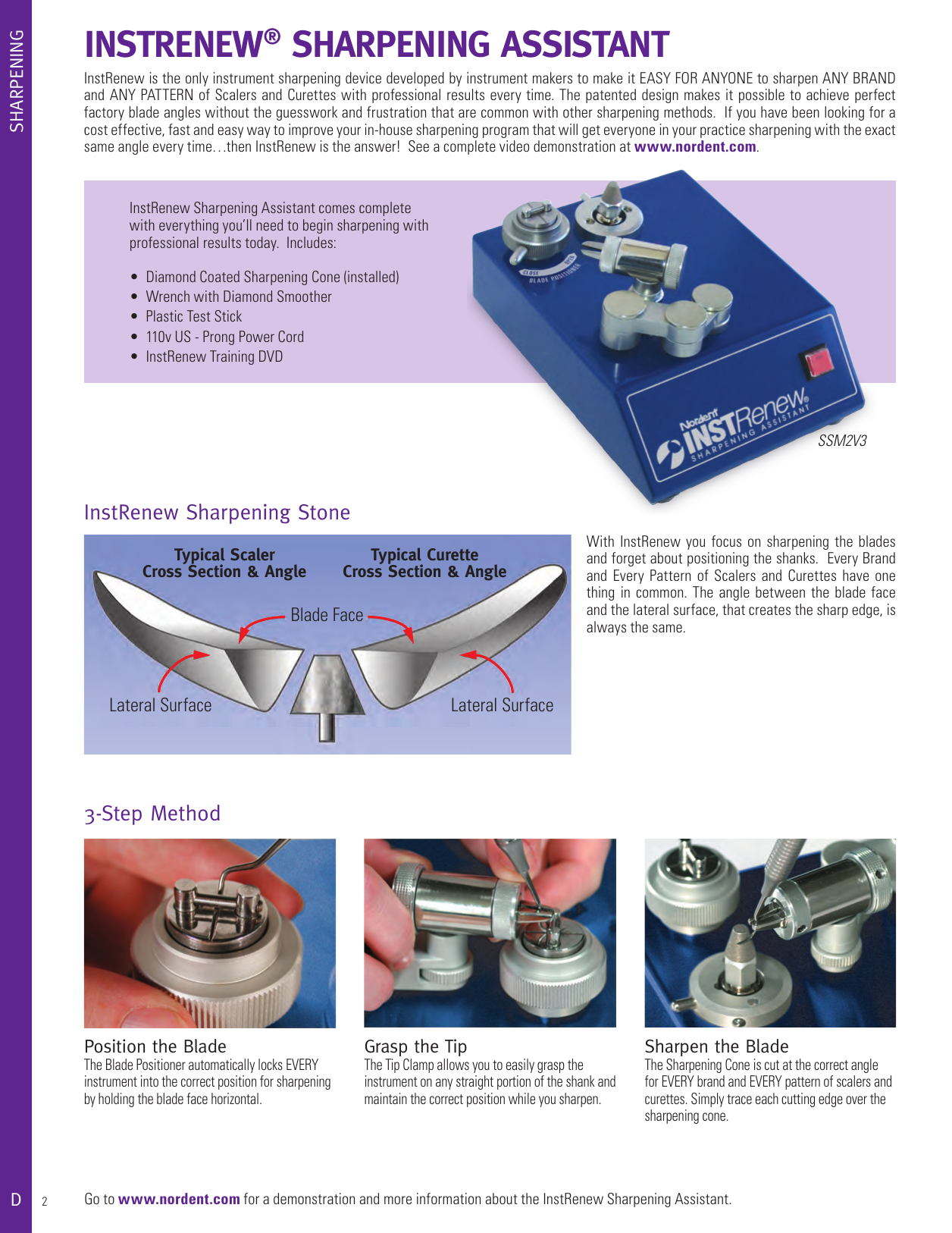 SHARPENING

INSTRENEW® SHARPENING ASSISTANT

InstRenew is the only instrument sharpening device developed by instrument makers to make it EASY FOR ANYONE to sharpen ANY BRAND and ANY PATTERN of Scalers and Curettes with professional results every time. The patented design makes it possible to achieve perfect factory blade angles without the guesswork and frustration that are common with other sharpening methods. If you have been looking for a cost effective, fast and easy way to improve your in-house sharpening program that will get everyone in your practice sharpening with the exact same angle every time…then InstRenew is the answer! See a complete video demonstration at www.nordent.com.

InstRenew Sharpening Assistant comes complete with everything you'll need to begin sharpening with professional results today. Includes:

• Diamond Coated Sharpening Cone (installed)
• Wrench with Diamond Smoother
• Plastic Test Stick
• 110v US - Prong Power Cord
• InstRenew Training DVD

CLOSE BLADE POSITIONER OPEN

Nordent INSTRenew® SHARPENING ASSISTANT

SSM2V3

InstRenew Sharpening Stone

Typical Scaler Cross Section & Angle

Typical Curette Cross Section & Angle

Blade Face

Lateral Surface

Lateral Surface

With InstRenew you focus on sharpening the blades and forget about positioning the shanks. Every Brand and Every Pattern of Scalers and Curettes have one thing in common. The angle between the blade face and the lateral surface, that creates the sharp edge, is always the same.

3-Step Method

Position the Blade
The Blade Positioner automatically locks EVERY instrument into the correct position for sharpening by holding the blade face horizontal.

Grasp the Tip
The Tip Clamp allows you to easily grasp the instrument on any straight portion of the shank and maintain the correct position while you sharpen.

Sharpen the Blade
The Sharpening Cone is cut at the correct angle for EVERY brand and EVERY pattern of scalers and curettes. Simply trace each cutting edge over the sharpening cone.

D 2

Go to www.nordent.com for a demonstration and more information about the InstRenew Sharpening Assistant.