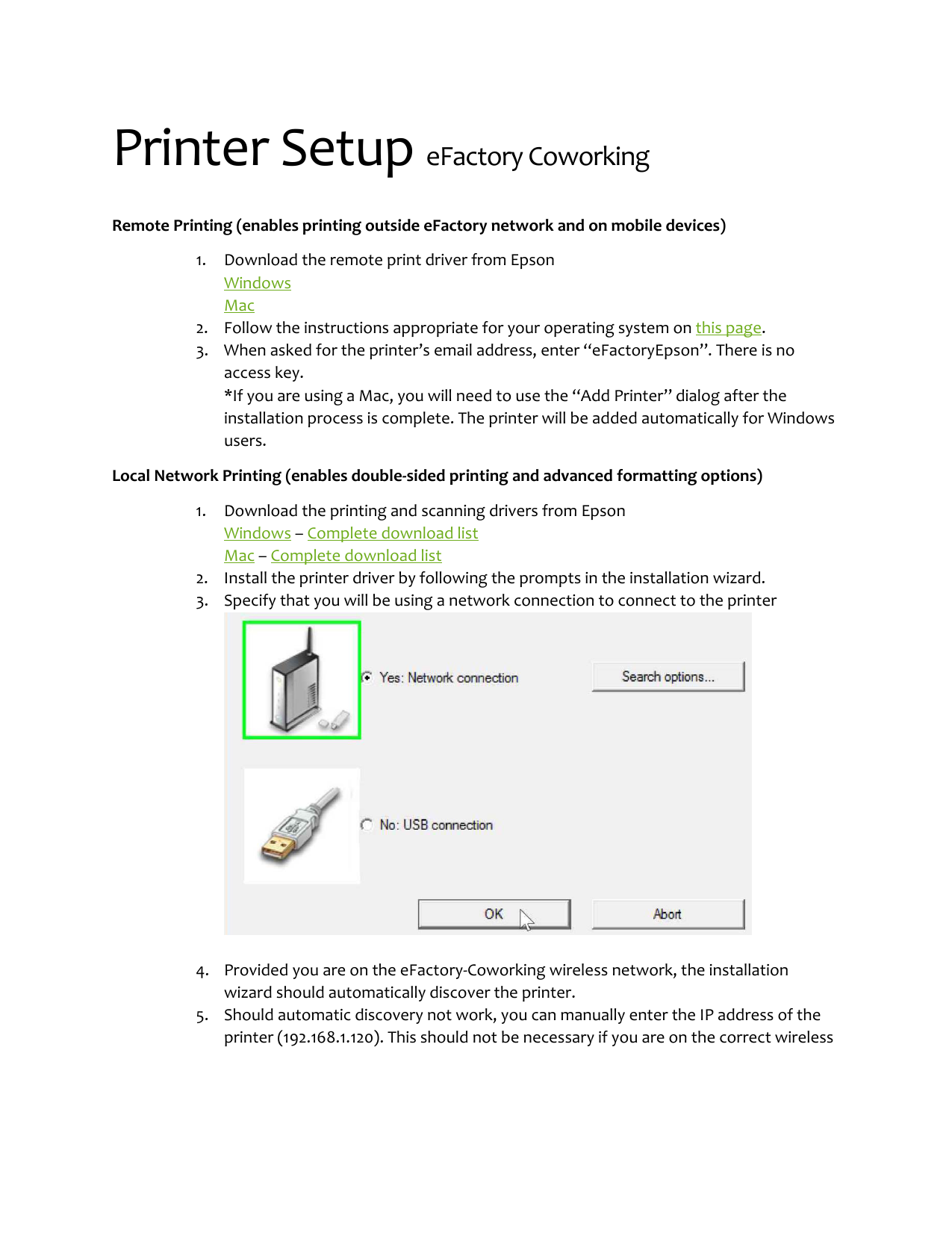 Printer Setup eFactory Coworking

Remote Printing (enables printing outside eFactory network and on mobile devices)

1. Download the remote print driver from Epson
Windows
Mac
2. Follow the instructions appropriate for your operating system on this page.
3. When asked for the printer's email address, enter "eFactoryEpson". There is no access key.
*If you are using a Mac, you will need to use the "Add Printer" dialog after the installation process is complete. The printer will be added automatically for Windows users.

Local Network Printing (enables double-sided printing and advanced formatting options)

1. Download the printing and scanning drivers from Epson
Windows – Complete download list
Mac – Complete download list
2. Install the printer driver by following the prompts in the installation wizard.
3. Specify that you will be using a network connection to connect to the printer

Yes: Network connection

Search options...

No: USB connection

OK

Abort

4. Provided you are on the eFactory-Coworking wireless network, the installation wizard should automatically discover the printer.
5. Should automatic discovery not work, you can manually enter the IP address of the printer (192.168.1.120). This should not be necessary if you are on the correct wireless