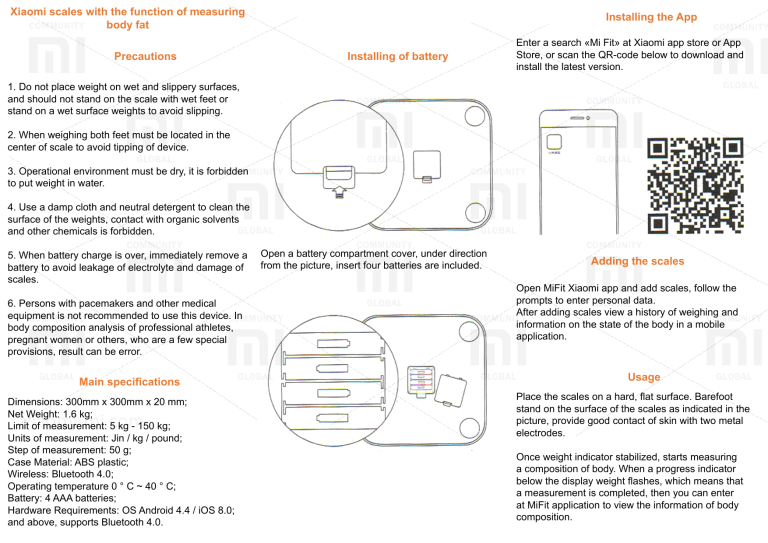 Xiaomi scales with the function of measuring body fat

Precautions

1. Do not place weight on wet and slippery surfaces, and should not stand on the scale with wet feet or stand on a wet surface weights to avoid slipping.

2. When weighing both feet must be located in the center of scale to avoid tipping of device.

3. Operational environment must be dry, it is forbidden to put weight in water.

4. Use a damp cloth and neutral detergent to clean the surface of the weights, contact with organic solvents and other chemicals is forbidden.

5. When battery charge is over, immediately remove a battery to avoid leakage of electrolyte and damage of scales.

6. Persons with pacemakers and other medical equipment is not recommended to use this device. In body composition analysis of professional athletes, pregnant women or others, who are a few special provisions, result can be error.

Main specifications

Dimensions: 300mm x 300mm x 20 mm;
Net Weight: 1.6 kg;
Limit of measurement: 5 kg - 150 kg;
Units of measurement: Jin / kg / pound;
Step of measurement: 50 g;
Case Material: ABS plastic;
Wireless: Bluetooth 4.0;
Operating temperature 0 ° C ~ 40 ° C;
Battery: 4 AAA batteries;
Hardware Requirements: OS Android 4.4 / iOS 8.0; and above, supports Bluetooth 4.0.

Installing of battery

Open a battery compartment cover, under direction from the picture, insert four batteries are included.

Installing the App

Enter a search «Mi Fit» at Xiaomi app store or App Store, or scan the QR-code below to download and install the latest version.

Adding the scales

Open MiFit Xiaomi app and add scales, follow the prompts to enter personal data.
After adding scales view a history of weighing and information on the state of the body in a mobile application.

Usage

Place the scales on a hard, flat surface. Barefoot stand on the surface of the scales as indicated in the picture, provide good contact of skin with two metal electrodes.

Once weight indicator stabilized, starts measuring a composition of body. When a progress indicator below the display weight flashes, which means that a measurement is completed, then you can enter at MiFit application to view the information of body composition.