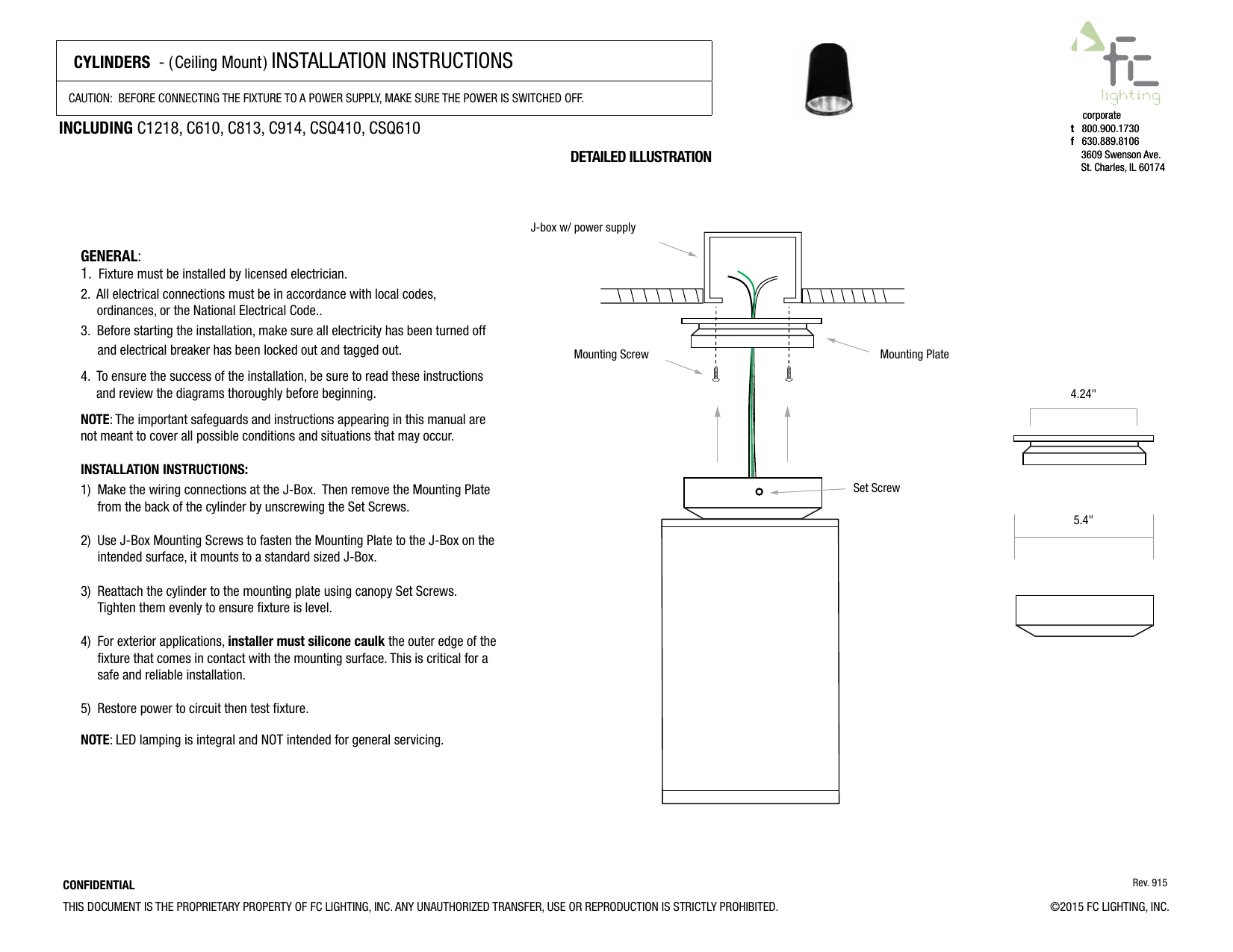 CYLINDERS - (Ceiling Mount) INSTALLATION INSTRUCTIONS

CAUTION: BEFORE CONNECTING THE FIXTURE TO A POWER SUPPLY, MAKE SURE THE POWER IS SWITCHED OFF.

INCLUDING C1218, C610, C813, C914, CSQ410, CSQ610

fc lighting

corporate
t 800.900.1730
f 630.889.8106
3609 Swenson Ave.
St. Charles, IL 60174

DETAILED ILLUSTRATION

GENERAL:
1. Fixture must be installed by licensed electrician.
2. All electrical connections must be in accordance with local codes, ordinances, or the National Electrical Code..
3. Before starting the installation, make sure all electricity has been turned off and electrical breaker has been locked out and tagged out.
4. To ensure the success of the installation, be sure to read these instructions and review the diagrams thoroughly before beginning.

NOTE: The important safeguards and instructions appearing in this manual are not meant to cover all possible conditions and situations that may occur.

INSTALLATION INSTRUCTIONS:
1) Make the wiring connections at the J-Box. Then remove the Mounting Plate from the back of the cylinder by unscrewing the Set Screws.

2) Use J-Box Mounting Screws to fasten the Mounting Plate to the J-Box on the intended surface, it mounts to a standard sized J-Box.

3) Reattach the cylinder to the mounting plate using canopy Set Screws. Tighten them evenly to ensure fixture is level.

4) For exterior applications, installer must silicone caulk the outer edge of the fixture that comes in contact with the mounting surface. This is critical for a safe and reliable installation.

5) Restore power to circuit then test fixture.

NOTE: LED lamping is integral and NOT intended for general servicing.

J-box w/ power supply

Mounting Screw

Mounting Plate

Set Screw

4.24"

5.4"

CONFIDENTIAL

THIS DOCUMENT IS THE PROPRIETARY PROPERTY OF FC LIGHTING, INC. ANY UNAUTHORIZED TRANSFER, USE OR REPRODUCTION IS STRICTLY PROHIBITED.

Rev. 915

©2015 FC LIGHTING, INC.