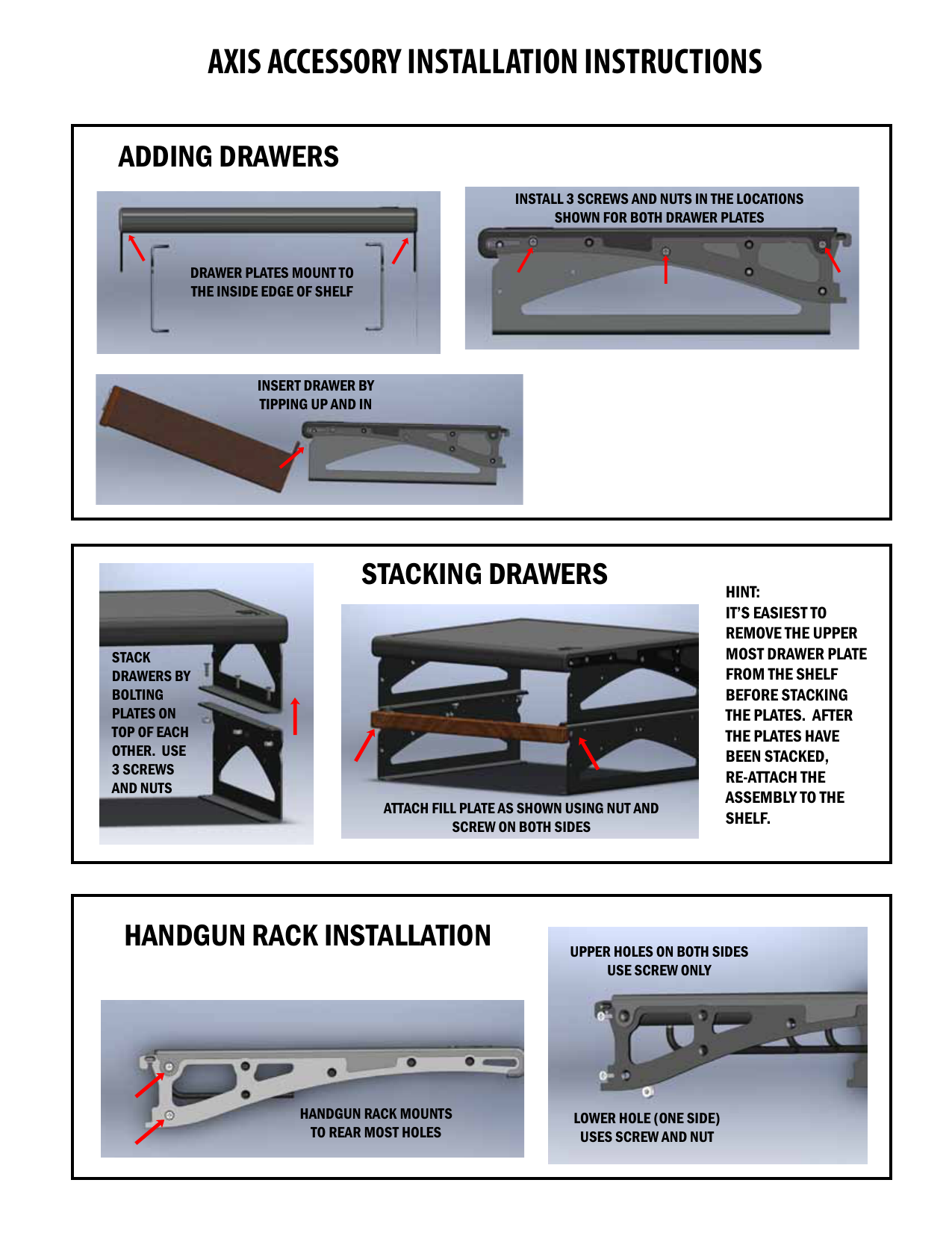 AXIS ACCESSORY INSTALLATION INSTRUCTIONS

ADDING DRAWERS

DRAWER PLATES MOUNT TO THE INSIDE EDGE OF SHELF

INSTALL 3 SCREWS AND NUTS IN THE LOCATIONS SHOWN FOR BOTH DRAWER PLATES

INSERT DRAWER BY TIPPING UP AND IN

STACKING DRAWERS

STACK DRAWERS BY BOLTING PLATES ON TOP OF EACH OTHER. USE 3 SCREWS AND NUTS

ATTACH FILL PLATE AS SHOWN USING NUT AND SCREW ON BOTH SIDES

HINT:
IT'S EASIEST TO REMOVE THE UPPER MOST DRAWER PLATE FROM THE SHELF BEFORE STACKING THE PLATES. AFTER THE PLATES HAVE BEEN STACKED, RE-ATTACH THE ASSEMBLY TO THE SHELF.

HANDGUN RACK INSTALLATION

HANDGUN RACK MOUNTS TO REAR MOST HOLES

UPPER HOLES ON BOTH SIDES USE SCREW ONLY

LOWER HOLE (ONE SIDE) USES SCREW AND NUT