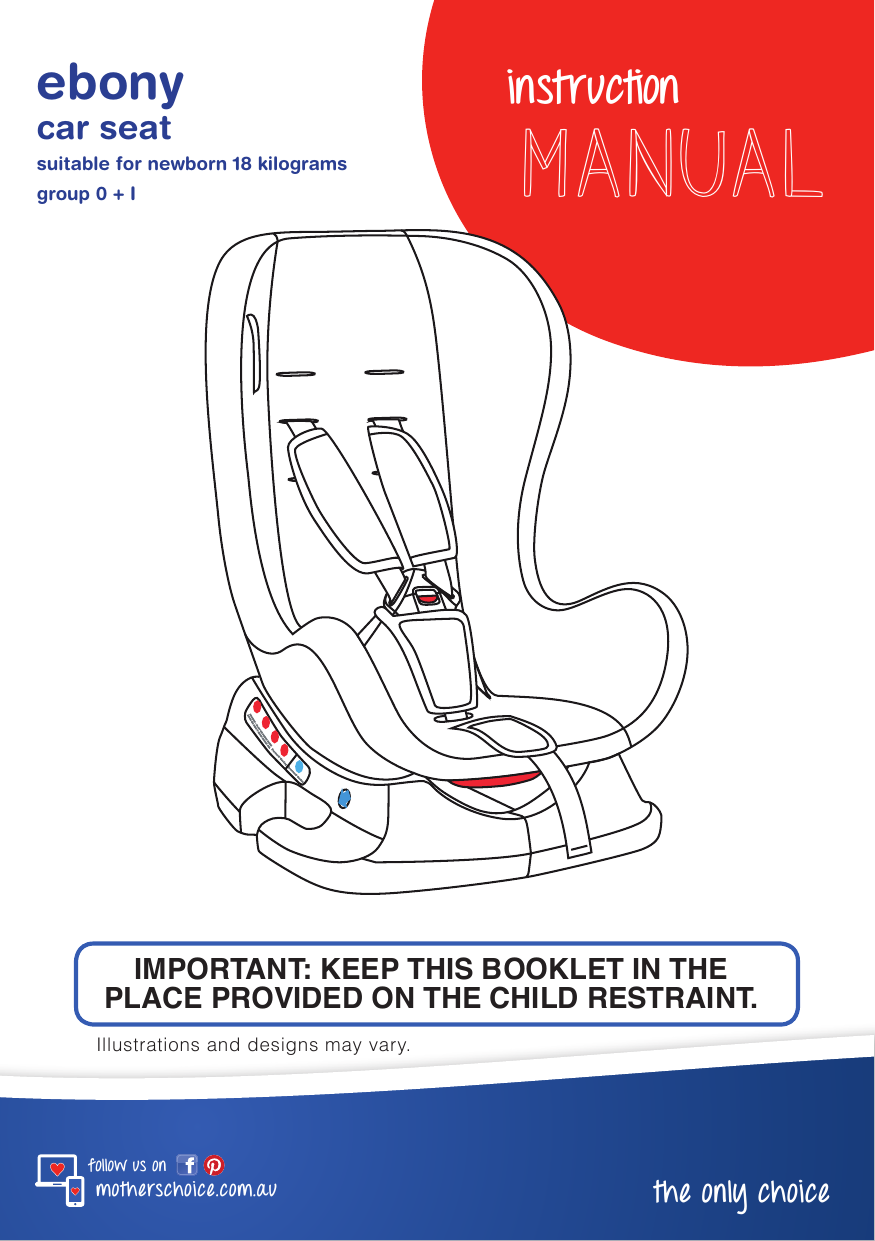 ebony
car seat
suitable for newborn 18 kilograms
group 0 + I

instruction
MANUAL

IMPORTANT: KEEP THIS BOOKLET IN THE PLACE PROVIDED ON THE CHILD RESTRAINT.

Illustrations and designs may vary.

follow us on
motherschoice.com.au

the only choice