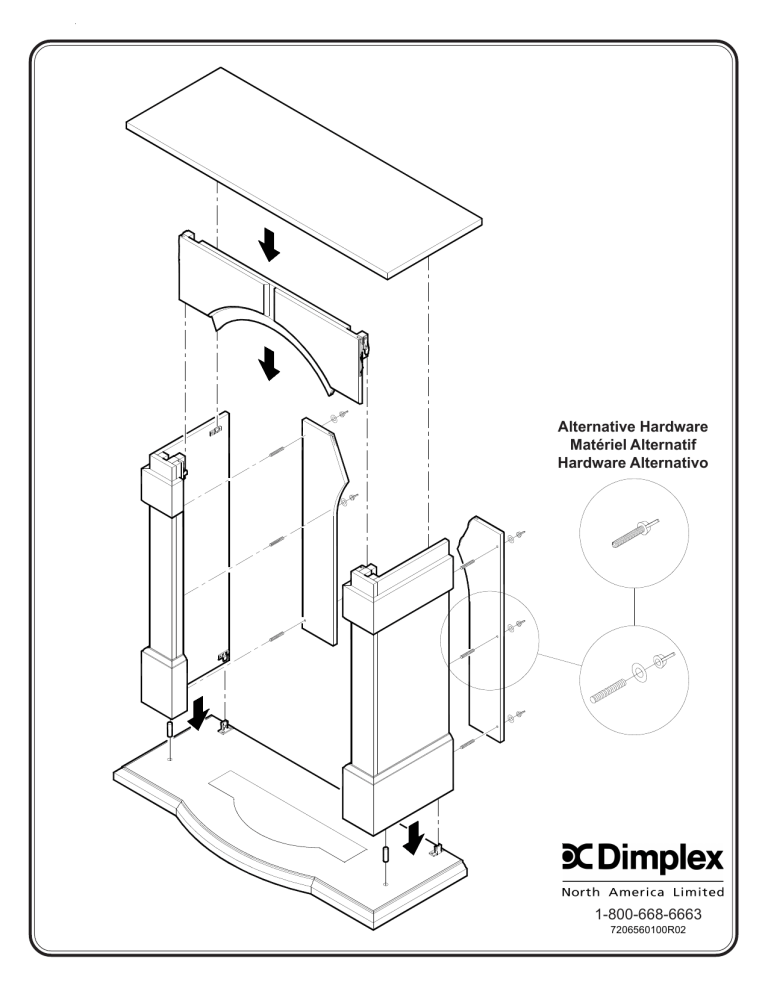 Alternative Hardware
Matériel Alternatif
Hardware Alternativo

Dimplex
North America Limited
1-800-668-6663
7206560100R02