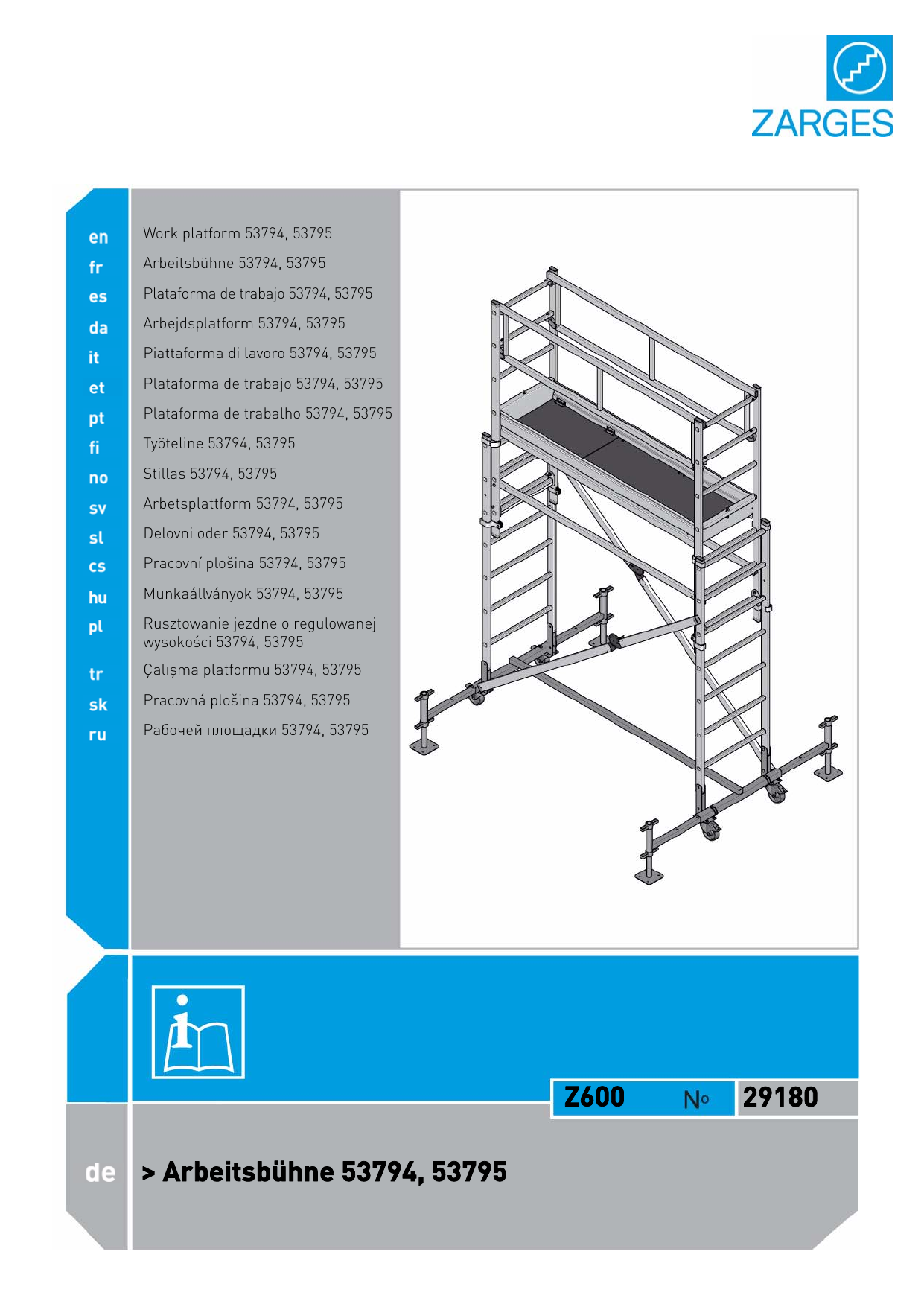 ZARGES

en Work platform 53794, 53795
fr Arbeitsbühne 53794, 53795
es Plataforma de trabajo 53794, 53795
da Arbejdsplatform 53794, 53795
it Piattaforma di lavoro 53794, 53795
et Plataforma de trabajo 53794, 53795
pt Plataforma de trabalho 53794, 53795
fi Työteline 53794, 53795
no Stillas 53794, 53795
sv Arbetsplattform 53794, 53795
sl Delovni oder 53794, 53795
cs Pracovní plošina 53794, 53795
hu Munkaállványok 53794, 53795
pl Rusztowanie jezdne o regulowanej wysokości 53794, 53795
tr Çalışma platformu 53794, 53795
sk Pracovná plošina 53794, 53795
ru Рабочей площадки 53794, 53795

Z600 No 29180

de > Arbeitsbühne 53794, 53795