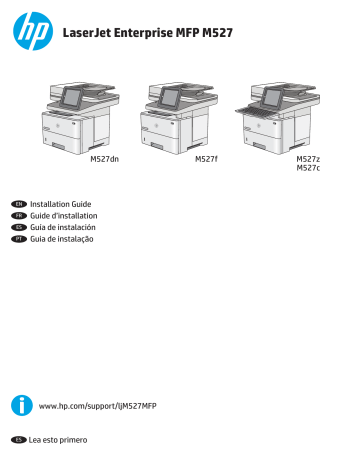 hp

LaserJet Enterprise MFP M527

M527dn

M527f

M527z
M527c

EN Installation Guide
FR Guide d'installation
ES Guía de instalación
PT Guia de instalação

www.hp.com/support/ljM527MFP

ES Lea esto primero