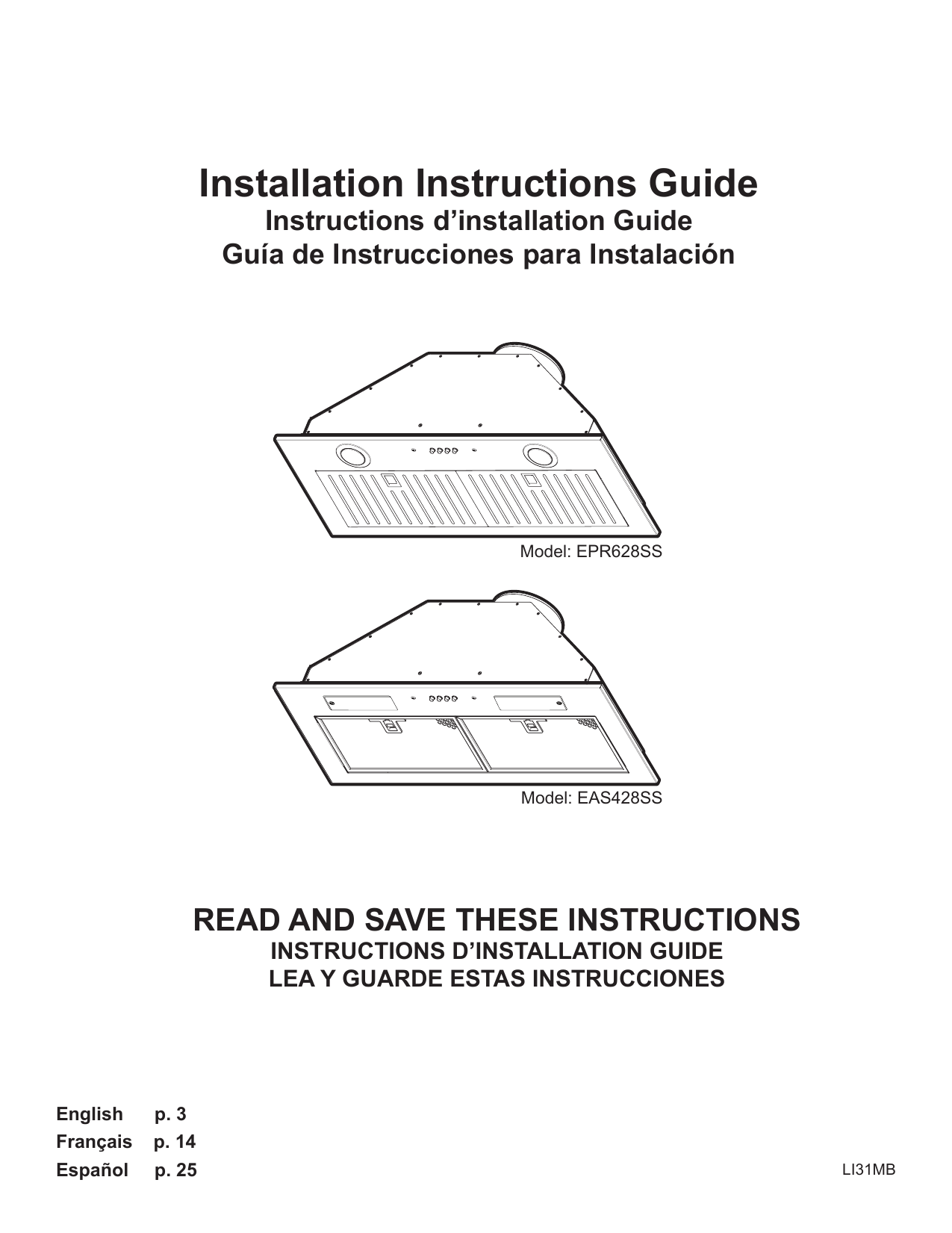 Installation Instructions Guide
Instructions d'installation Guide
Guía de Instrucciones para Instalación

Model: EPR628SS

Model: EAS428SS

READ AND SAVE THESE INSTRUCTIONS
INSTRUCTIONS D'INSTALLATION GUIDE
LEA Y GUARDE ESTAS INSTRUCCIONES

English p. 3
Français p. 14
Español p. 25

LI31MB