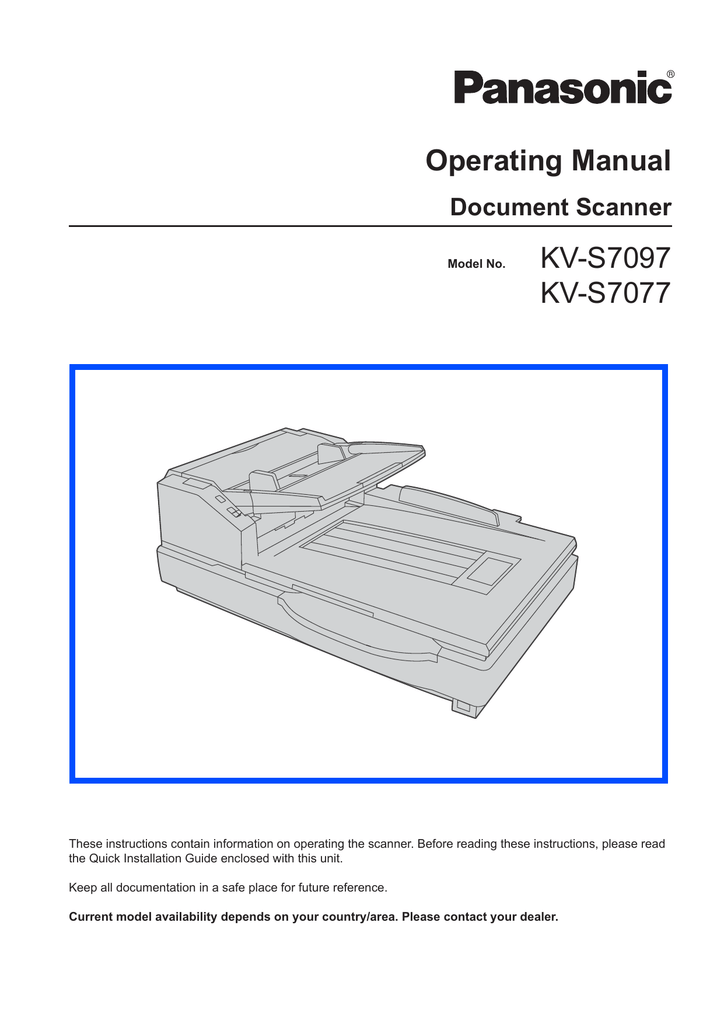 Panasonic®

Operating Manual

Document Scanner

Model No. KV-S7097
KV-S7077

These instructions contain information on operating the scanner. Before reading these instructions, please read the Quick Installation Guide enclosed with this unit.

Keep all documentation in a safe place for future reference.

Current model availability depends on your country/area. Please contact your dealer.