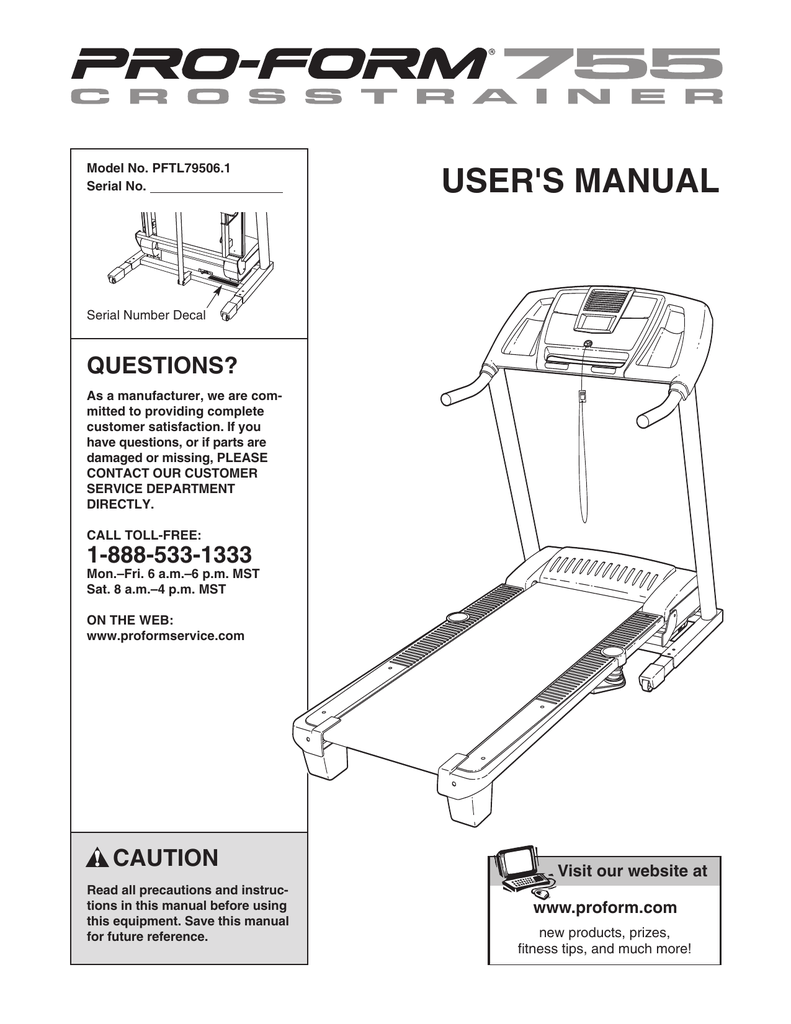 PRO-FORM® 755
CROSSTRAINER

Model No. PFTL79506.1
Serial No. ___________________

Serial Number Decal

USER'S MANUAL

QUESTIONS?

As a manufacturer, we are committed to providing complete customer satisfaction. If you have questions, or if parts are damaged or missing, PLEASE CONTACT OUR CUSTOMER SERVICE DEPARTMENT DIRECTLY.

CALL TOLL-FREE:

1-888-533-1333
Mon.–Fri. 6 a.m.–6 p.m. MST
Sat. 8 a.m.–4 p.m. MST

ON THE WEB:
www.proformservice.com

CAUTION

Read all precautions and instructions in this manual before using this equipment. Save this manual for future reference.

Visit our website at

www.proform.com
new products, prizes, fitness tips, and much more!