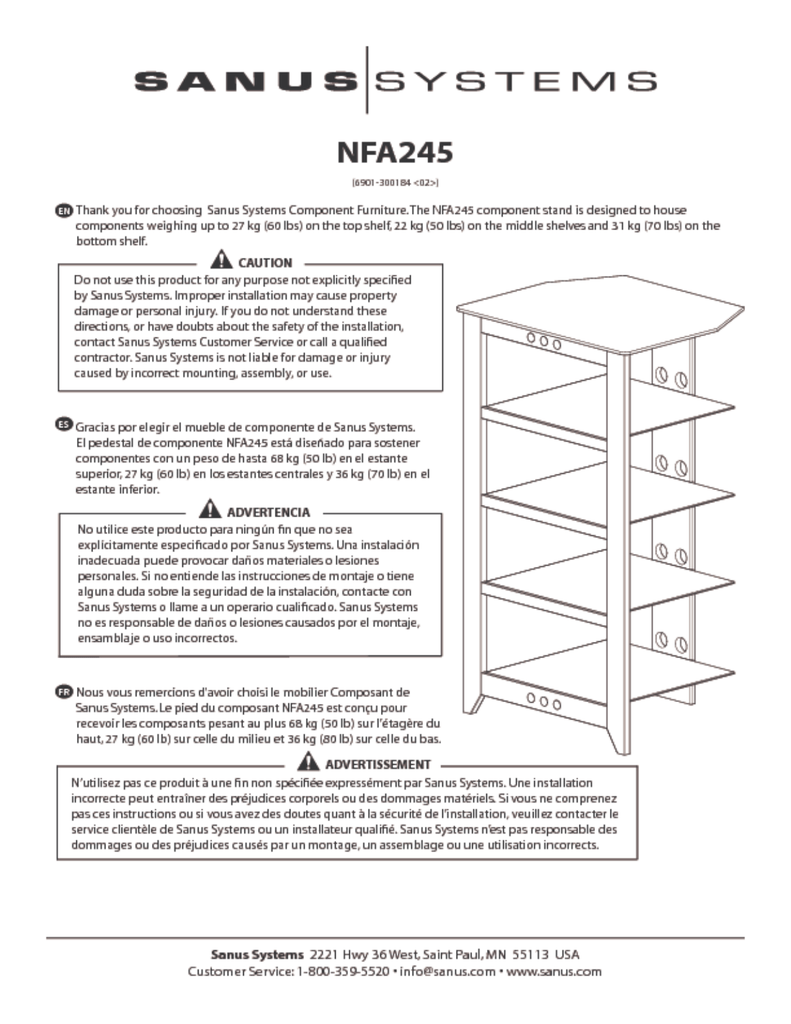 SANUS SYSTEMS

NFA245

(6901-300184 <02>)

EN Thank you for choosing Sanus Systems Component Furniture. The NFA245 component stand is designed to house components weighing up to 27 kg (60 lbs) on the top shelf, 22 kg (50 lbs) on the middle shelves and 31 kg (70 lbs) on the bottom shelf.

CAUTION

Do not use this product for any purpose not explicitly specified by Sanus Systems. Improper installation may cause property damage or personal injury. If you do not understand these directions, or have doubts about the safety of the installation, contact Sanus Systems Customer Service or call a qualified contractor. Sanus Systems is not liable for damage or injury caused by incorrect mounting, assembly, or use.

ES Gracias por elegir el mueble de componente de Sanus Systems. El pedestal de componente NFA245 está diseñado para sostener componentes con un peso de hasta 68 kg (50 lb) en el estante superior, 27 kg (60 lb) en los estantes centrales y 36 kg (70 lb) en el estante inferior.

ADVERTENCIA

No utilice este producto para ningún fin que no sea explícitamente especificado por Sanus Systems. Una instalación inadecuada puede provocar daños materiales o lesiones personales. Si no entiende las instrucciones de montaje o tiene alguna duda sobre la seguridad de la instalación, contacte con Sanus Systems o llame a un operario cualificado. Sanus Systems no es responsable de daños o lesiones causados por el montaje, ensamblaje o uso incorrectos.

FR Nous vous remercions d'avoir choisi le mobilier Composant de Sanus Systems. Le pied du composant NFA245 est conçu pour recevoir les composants pesant au plus 68 kg (50 lb) sur l'étagère du haut, 27 kg (60 lb) sur celle du milieu et 36 kg (80 lb) sur celle du bas.

ADVERTISSEMENT

N'utilisez pas ce produit à une fin non spécifiée expressément par Sanus Systems. Une installation incorrecte peut entraîner des préjudices corporels ou des dommages matériels. Si vous ne comprenez pas ces instructions ou si vous avez des doutes quant à la sécurité de l'installation, veuillez contacter le service clientèle de Sanus Systems ou un installateur qualifié. Sanus Systems n'est pas responsable des dommages ou des préjudices causés par un montage, un assemblage ou une utilisation incorrects.

Sanus Systems 2221 Hwy 36 West, Saint Paul, MN 55113 USA
Customer Service: 1-800-359-5520 • info@sanus.com • www.sanus.com