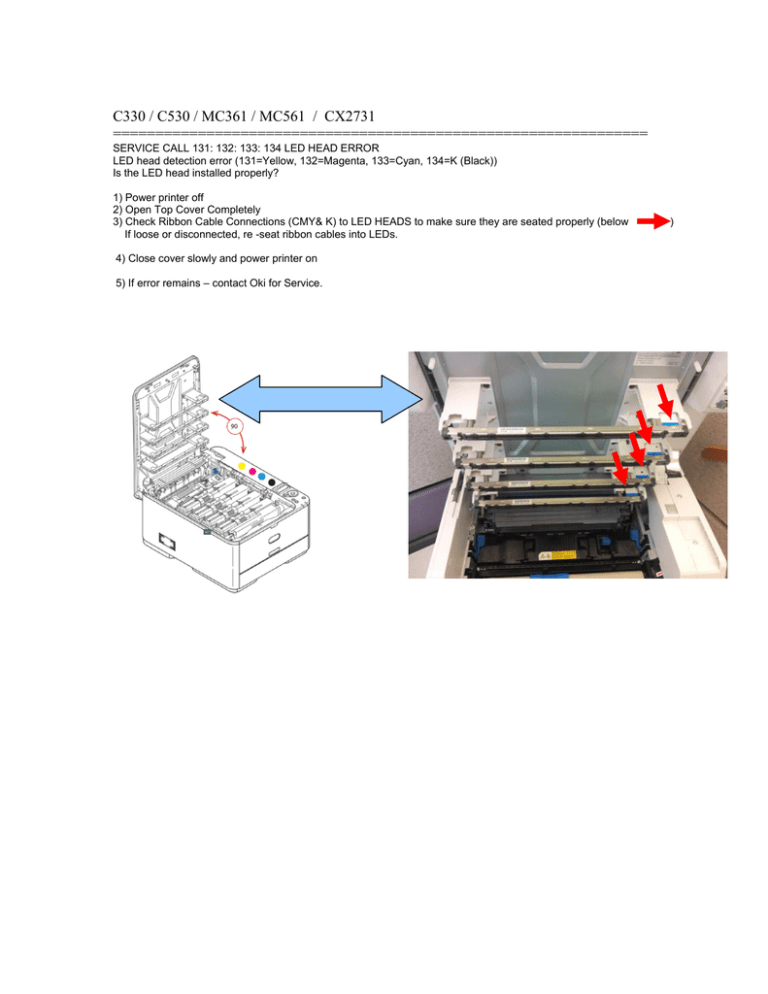 C330 / C530 / MC361 / MC561 / CX2731

==================================================================

SERVICE CALL 131: 132: 133: 134 LED HEAD ERROR
LED head detection error (131=Yellow, 132=Magenta, 133=Cyan, 134=K (Black))
Is the LED head installed properly?

1) Power printer off
2) Open Top Cover Completely
3) Check Ribbon Cable Connections (CMY& K) to LED HEADS to make sure they are seated properly (below )
If loose or disconnected, re -seat ribbon cables into LEDs.

4) Close cover slowly and power printer on

5) If error remains – contact Oki for Service.

90