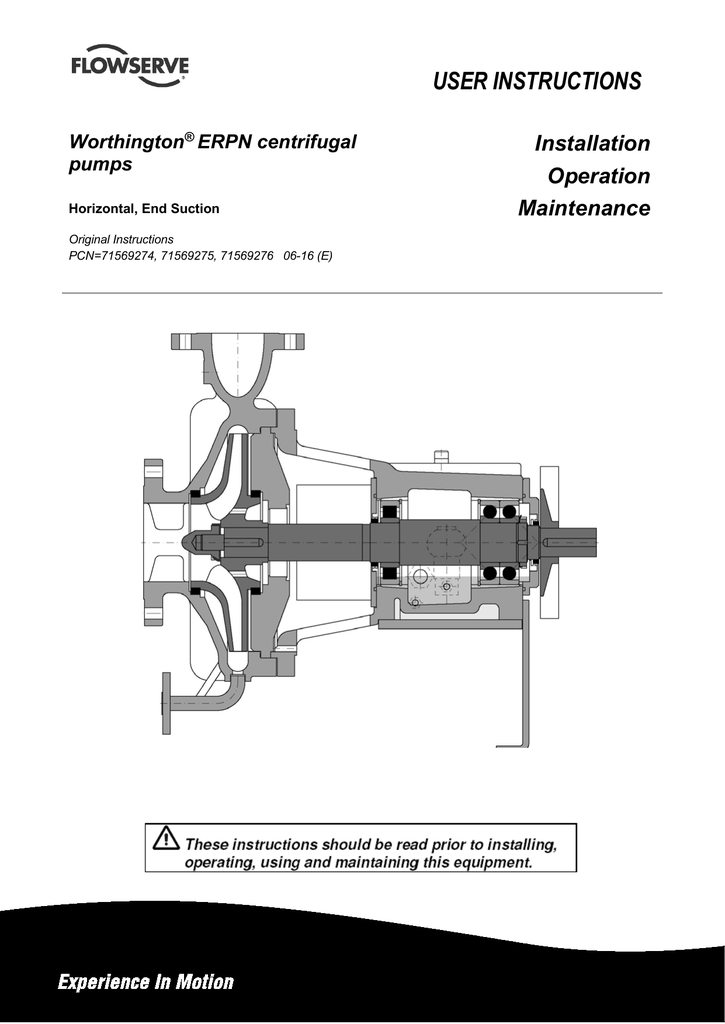 FLOWSERVE

USER INSTRUCTIONS

Worthington® ERPN centrifugal pumps

Horizontal, End Suction

Original Instructions
PCN=71569274, 71569275, 71569276 06-16 (E)

Installation
Operation
Maintenance

These instructions should be read prior to installing, operating, using and maintaining this equipment.

Experience In Motion