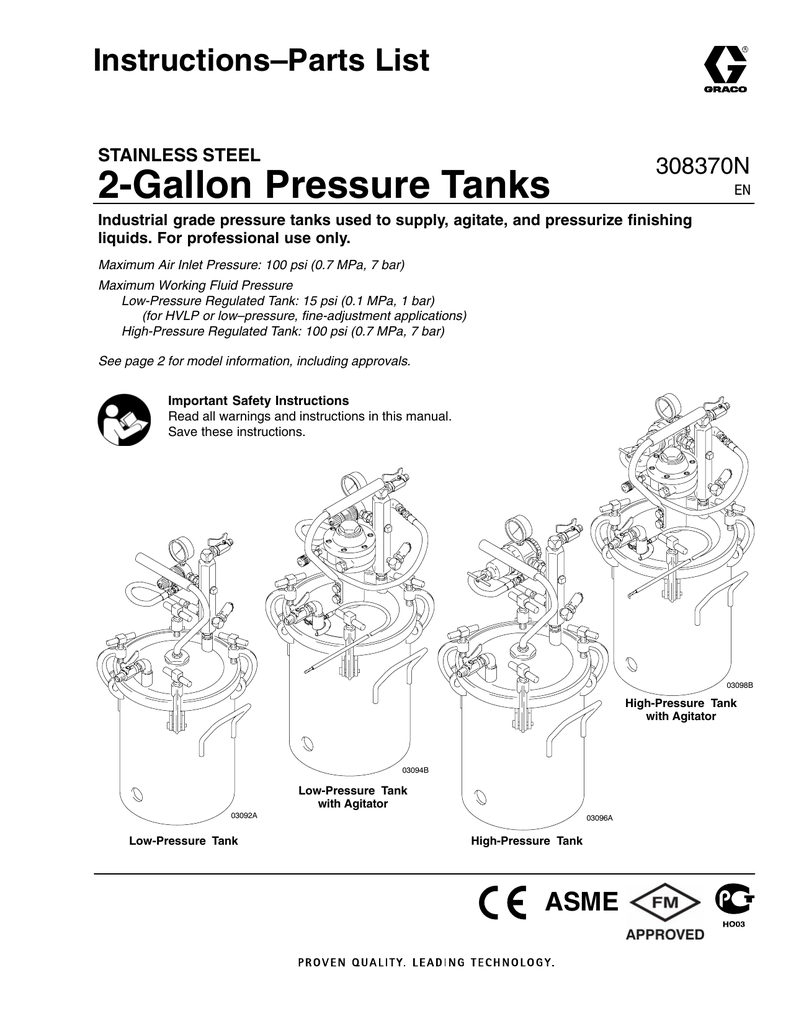 Instructions–Parts List

GRACO

STAINLESS STEEL
2-Gallon Pressure Tanks

308370N
EN

Industrial grade pressure tanks used to supply, agitate, and pressurize finishing liquids. For professional use only.

Maximum Air Inlet Pressure: 100 psi (0.7 MPa, 7 bar)

Maximum Working Fluid Pressure
Low-Pressure Regulated Tank: 15 psi (0.1 MPa, 1 bar)
(for HVLP or low–pressure, fine-adjustment applications)
High-Pressure Regulated Tank: 100 psi (0.7 MPa, 7 bar)

See page 2 for model information, including approvals.

Important Safety Instructions
Read all warnings and instructions in this manual. Save these instructions.

03092A
Low-Pressure Tank

03094B
Low-Pressure Tank with Agitator

03096A
High-Pressure Tank

03098B
High-Pressure Tank with Agitator

CE ASME FM APPROVED HO03

PROVEN QUALITY. LEADING TECHNOLOGY.