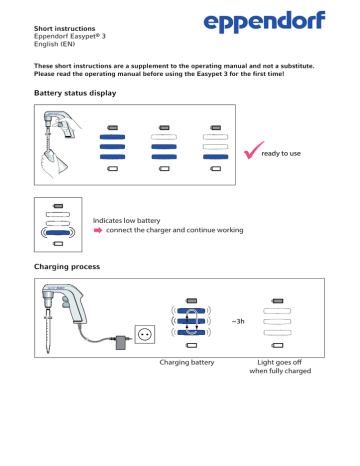 Short instructions
Eppendorf Easypet® 3
English (EN)

eppendorf

These short instructions are a supplement to the operating manual and not a substitute. Please read the operating manual before using the Easypet 3 for the first time!

Battery status display

ready to use

Indicates low battery
connect the charger and continue working

Charging process

~3h

Charging battery

Light goes off when fully charged