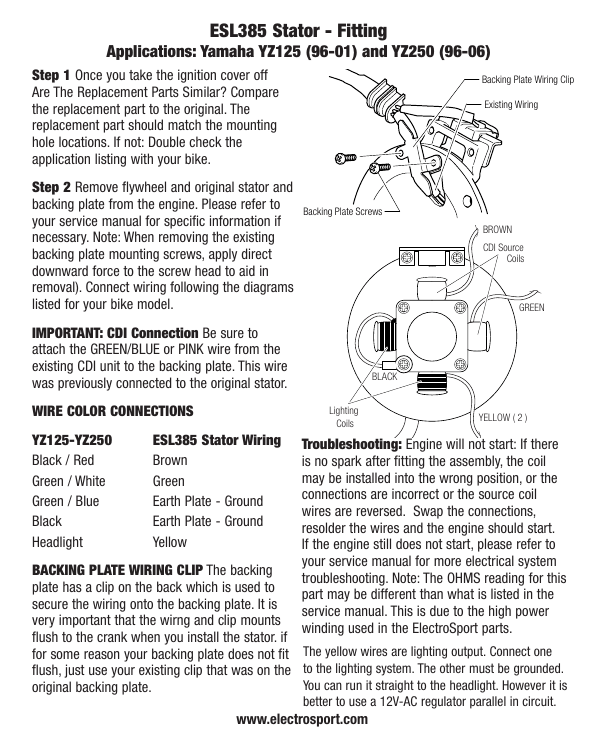 ESL385 Stator - Fitting
Applications: Yamaha YZ125 (96-01) and YZ250 (96-06)

Step 1 Once you take the ignition cover off Are The Replacement Parts Similar? Compare the replacement part to the original. The replacement part should match the mounting hole locations. If not: Double check the application listing with your bike.

Step 2 Remove flywheel and original stator and backing plate from the engine. Please refer to your service manual for specific information if necessary. Note: When removing the existing backing plate mounting screws, apply direct downward force to the screw head to aid in removal). Connect wiring following the diagrams listed for your bike model.

IMPORTANT: CDI Connection Be sure to attach the GREEN/BLUE or PINK wire from the existing CDI unit to the backing plate. This wire was previously connected to the original stator.

WIRE COLOR CONNECTIONS

| YZ125-YZ250 | ESL385 Stator Wiring |
|---|---|
| Black / Red | Brown |
| Green / White | Green |
| Green / Blue | Earth Plate - Ground |
| Black | Earth Plate - Ground |
| Headlight | Yellow |

BACKING PLATE WIRING CLIP The backing plate has a clip on the back which is used to secure the wiring onto the backing plate. It is very important that the wirng and clip mounts flush to the crank when you install the stator. if for some reason your backing plate does not fit flush, just use your existing clip that was on the original backing plate.

Backing Plate Wiring Clip
Existing Wiring
Backing Plate Screws

BROWN
CDI Source Coils
GREEN
BLACK
Lighting Coils
YELLOW ( 2 )

Troubleshooting: Engine will not start: If there is no spark after fitting the assembly, the coil may be installed into the wrong position, or the connections are incorrect or the source coil wires are reversed. Swap the connections, resolder the wires and the engine should start. If the engine still does not start, please refer to your service manual for more electrical system troubleshooting. Note: The OHMS reading for this part may be different than what is listed in the service manual. This is due to the high power winding used in the ElectroSport parts.

The yellow wires are lighting output. Connect one to the lighting system. The other must be grounded. You can run it straight to the headlight. However it is better to use a 12V-AC regulator parallel in circuit.

www.electrosport.com