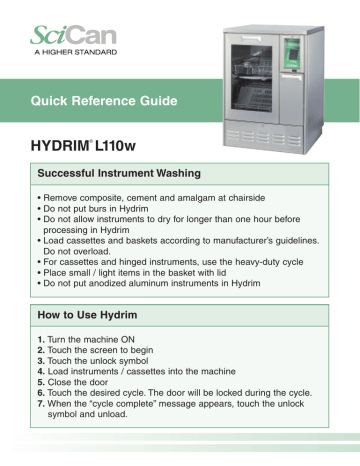 SciCan
A HIGHER STANDARD

Quick Reference Guide

HYDRIM® L110w

Successful Instrument Washing

• Remove composite, cement and amalgam at chairside
• Do not put burs in Hydrim
• Do not allow instruments to dry for longer than one hour before processing in Hydrim
• Load cassettes and baskets according to manufacturer's guidelines. Do not overload.
• For cassettes and hinged instruments, use the heavy-duty cycle
• Place small / light items in the basket with lid
• Do not put anodized aluminum instruments in Hydrim

How to Use Hydrim

1. Turn the machine ON
2. Touch the screen to begin
3. Touch the unlock symbol
4. Load instruments / cassettes into the machine
5. Close the door
6. Touch the desired cycle. The door will be locked during the cycle.
7. When the "cycle complete" message appears, touch the unlock symbol and unload.