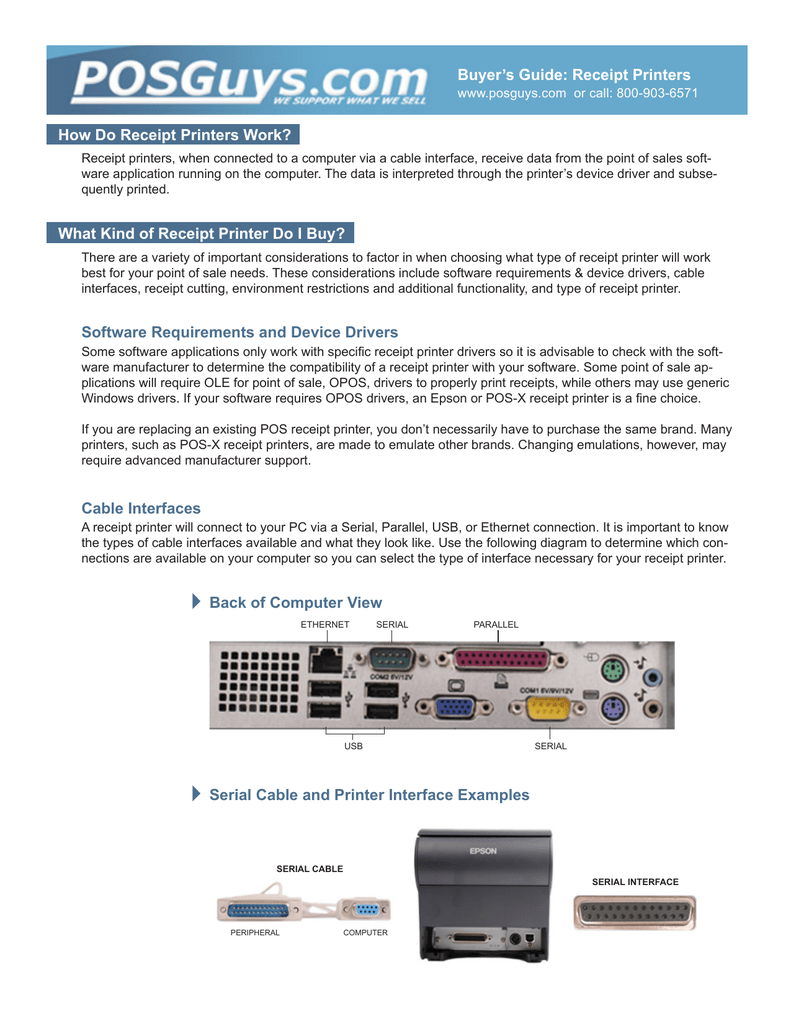 POSGuys.com
WE SUPPORT WHAT WE SELL

Buyer's Guide: Receipt Printers
www.posguys.com or call: 800-903-6571

How Do Receipt Printers Work?

Receipt printers, when connected to a computer via a cable interface, receive data from the point of sales software application running on the computer. The data is interpreted through the printer's device driver and subsequently printed.

What Kind of Receipt Printer Do I Buy?

There are a variety of important considerations to factor in when choosing what type of receipt printer will work best for your point of sale needs. These considerations include software requirements & device drivers, cable interfaces, receipt cutting, environment restrictions and additional functionality, and type of receipt printer.

Software Requirements and Device Drivers

Some software applications only work with specific receipt printer drivers so it is advisable to check with the software manufacturer to determine the compatibility of a receipt printer with your software. Some point of sale applications will require OLE for point of sale, OPOS, drivers to properly print receipts, while others may use generic Windows drivers. If your software requires OPOS drivers, an Epson or POS-X receipt printer is a fine choice.

If you are replacing an existing POS receipt printer, you don't necessarily have to purchase the same brand. Many printers, such as POS-X receipt printers, are made to emulate other brands. Changing emulations, however, may require advanced manufacturer support.

Cable Interfaces

A receipt printer will connect to your PC via a Serial, Parallel, USB, or Ethernet connection. It is important to know the types of cable interfaces available and what they look like. Use the following diagram to determine which connections are available on your computer so you can select the type of interface necessary for your receipt printer.

Back of Computer View

ETHERNET SERIAL PARALLEL
COM2 5V/12V
COM1 5V/9V/12V
USB SERIAL

Serial Cable and Printer Interface Examples

SERIAL CABLE
PERIPHERAL COMPUTER
EPSON
SERIAL INTERFACE