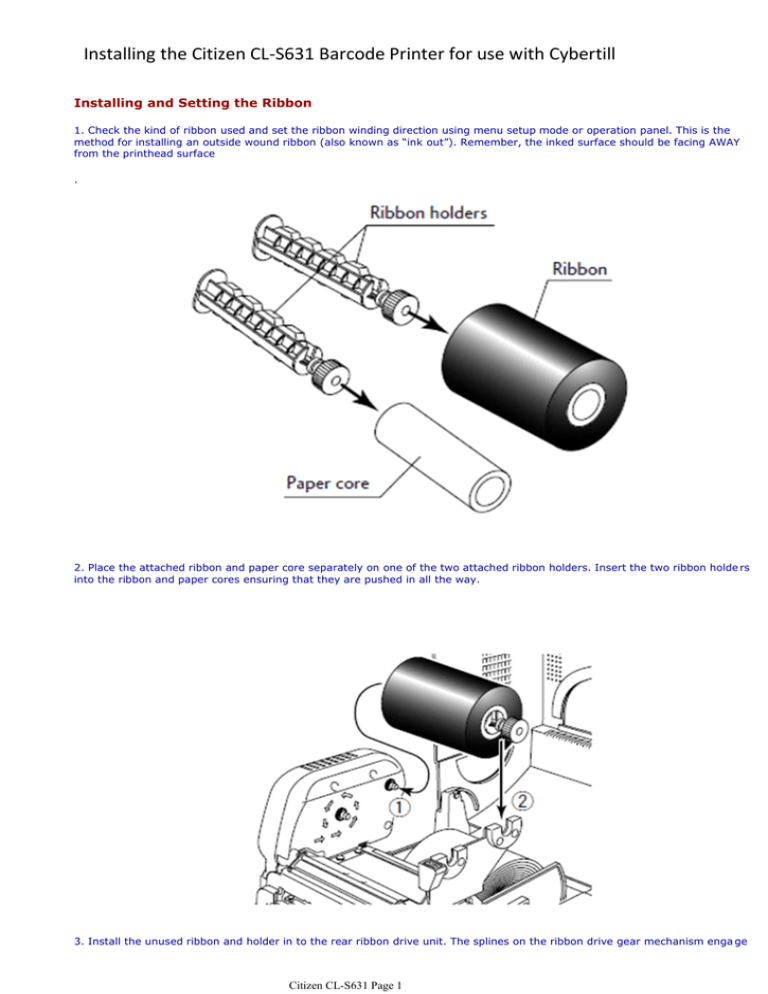 Installing the Citizen CL-S631 Barcode Printer for use with Cybertill

Installing and Setting the Ribbon

1. Check the kind of ribbon used and set the ribbon winding direction using menu setup mode or operation panel. This is the method for installing an outside wound ribbon (also known as "ink out"). Remember, the inked surface should be facing AWAY from the printhead surface

.

Ribbon holders

Ribbon

Paper core

2. Place the attached ribbon and paper core separately on one of the two attached ribbon holders. Insert the two ribbon holders into the ribbon and paper cores ensuring that they are pushed in all the way.

1

2

3. Install the unused ribbon and holder in to the rear ribbon drive unit. The splines on the ribbon drive gear mechanism engage

Citizen CL-S631 Page 1