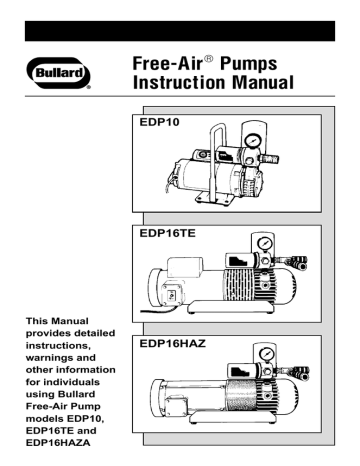 Bullard®

Free-Air® Pumps
Instruction Manual

EDP10

EDP16TE

EDP16HAZ

This Manual provides detailed instructions, warnings and other information for individuals using Bullard Free-Air Pump models EDP10, EDP16TE and EDP16HAZA